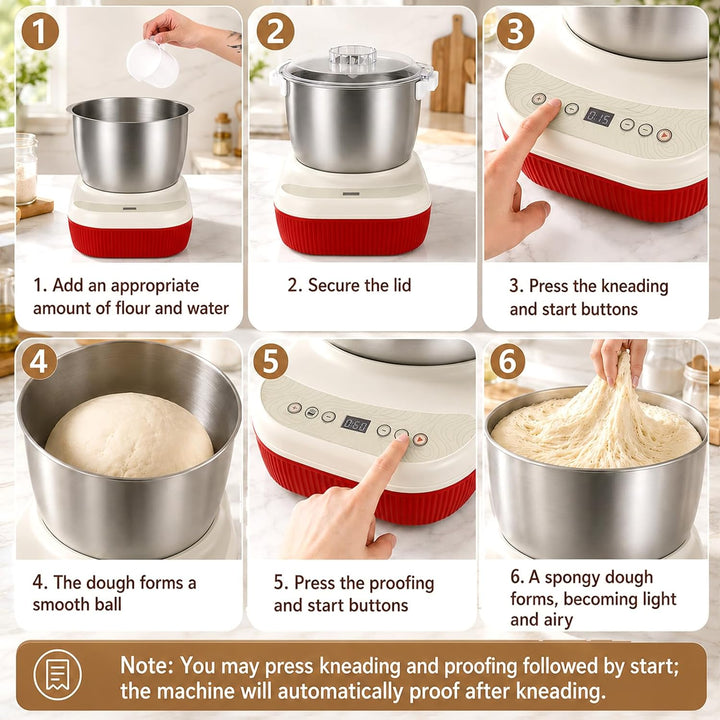 1

1. Add an appropriate amount of flour and water

2

2. Secure the lid

3

0:15

3. Press the kneading and start buttons

4

4. The dough forms a smooth ball

5

0:60

5. Press the proofing and start buttons

6

6. A spongy dough forms, becoming light and airy

Note: You may press kneading and proofing followed by start; the machine will automatically proof after kneading.