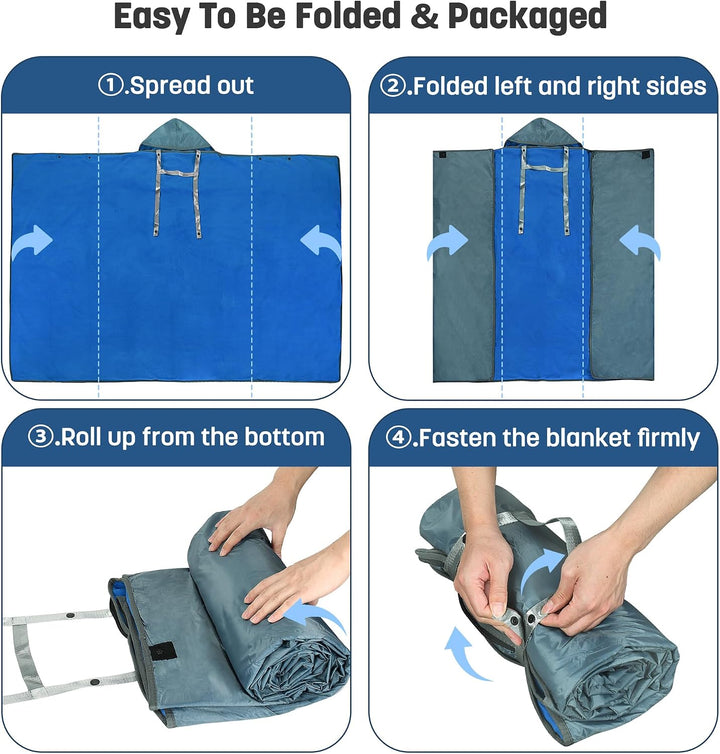 Easy To Be Folded & Packaged

①.Spread out

②.Folded left and right sides

③.Roll up from the bottom

④.Fasten the blanket firmly