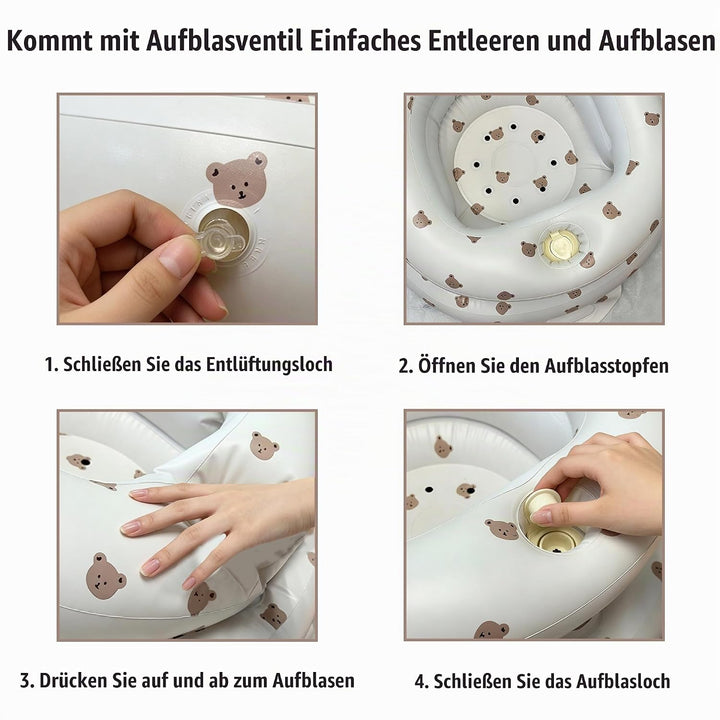 Kommt mit Aufblasventil Einfaches Entleeren und Aufblasen

1. Schließen Sie das Entlüftungsloch

2. Öffnen Sie den Aufblasstopfen

3. Drücken Sie auf und ab zum Aufblasen

4. Schließen Sie das Aufblasloch