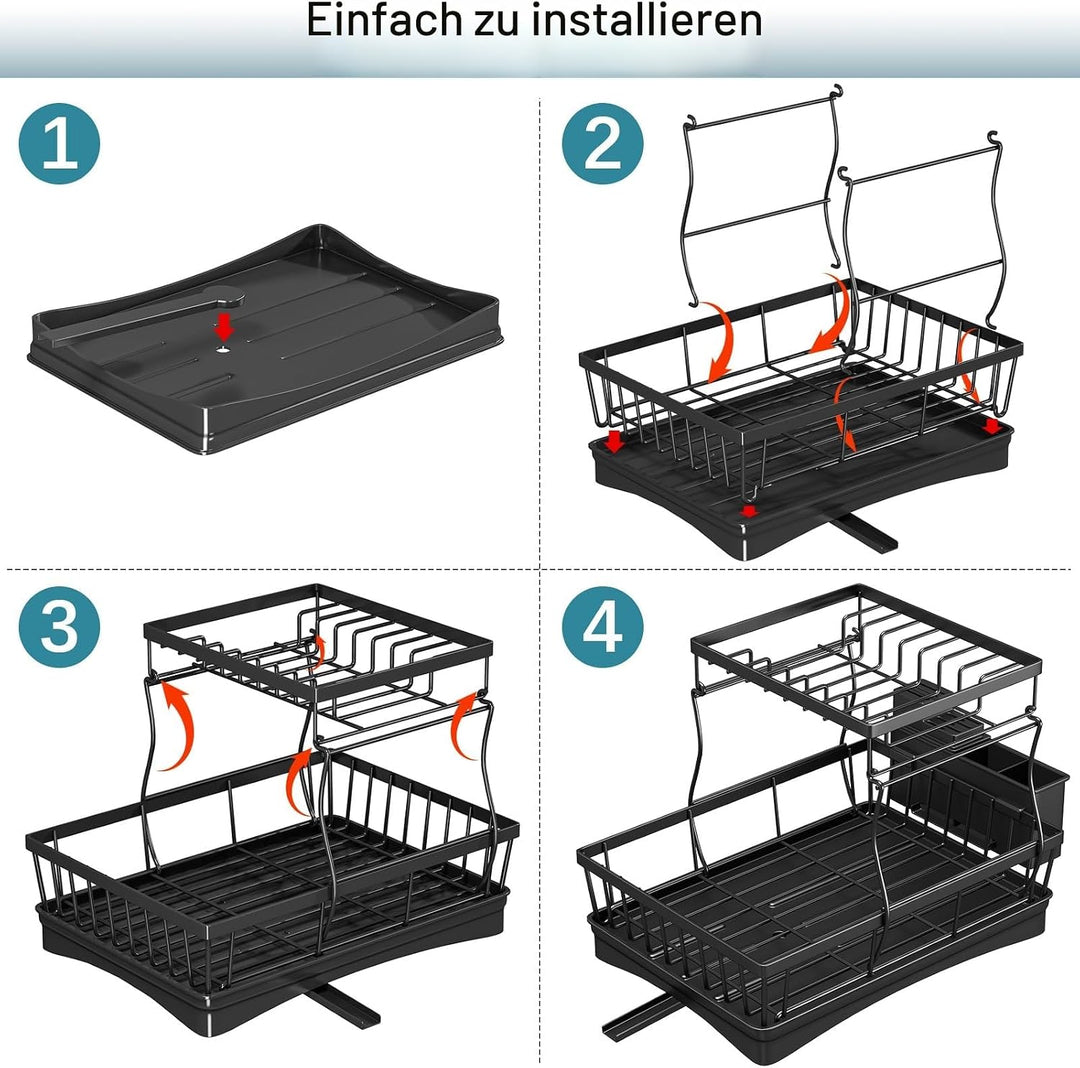 Einfach zu installieren

1

2

3

4