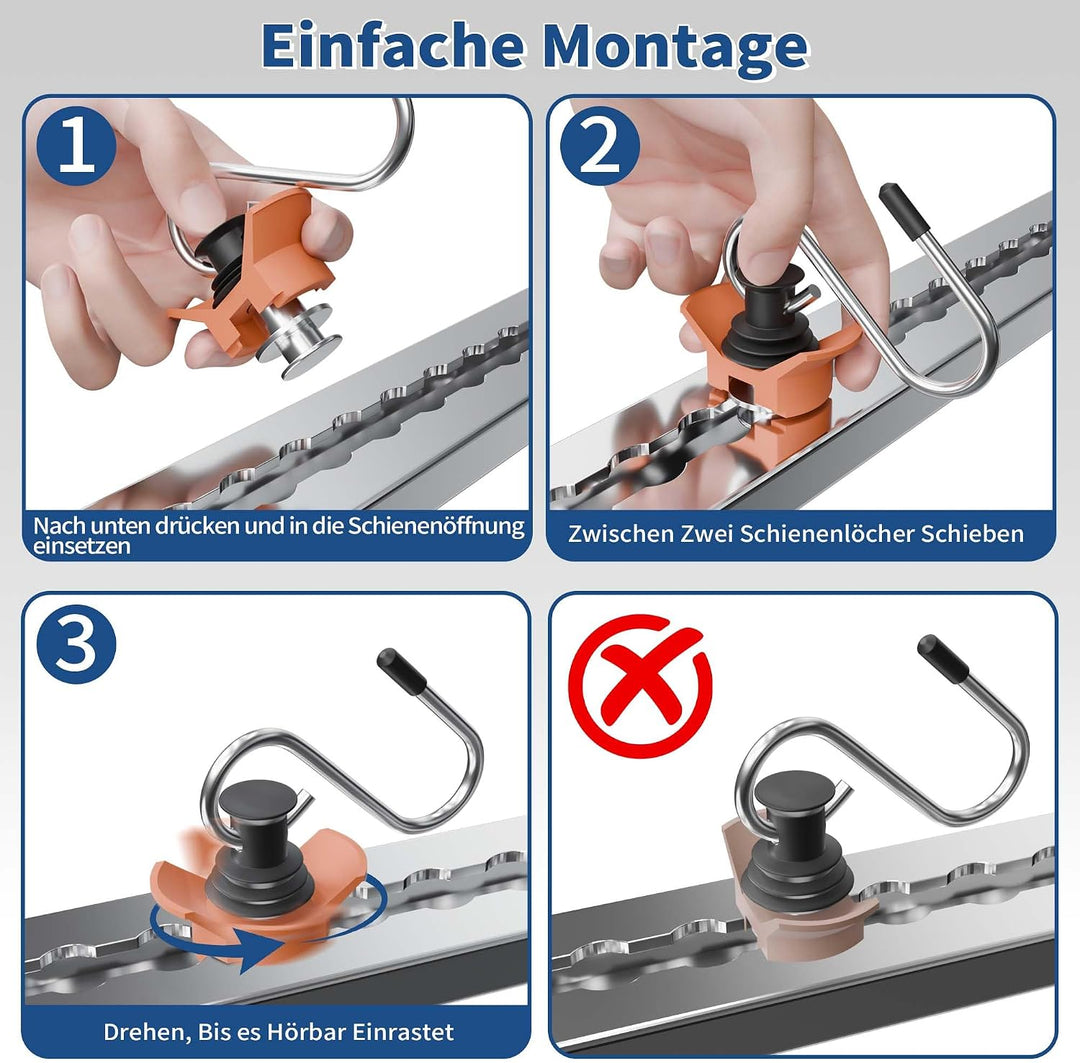 Einfache Montage

1

Nach unten drücken und in die Schienenöffnung einsetzen

2

Zwischen Zwei Schienenlöcher Schieben

3

Drehen, Bis es Hörbar Einrastet