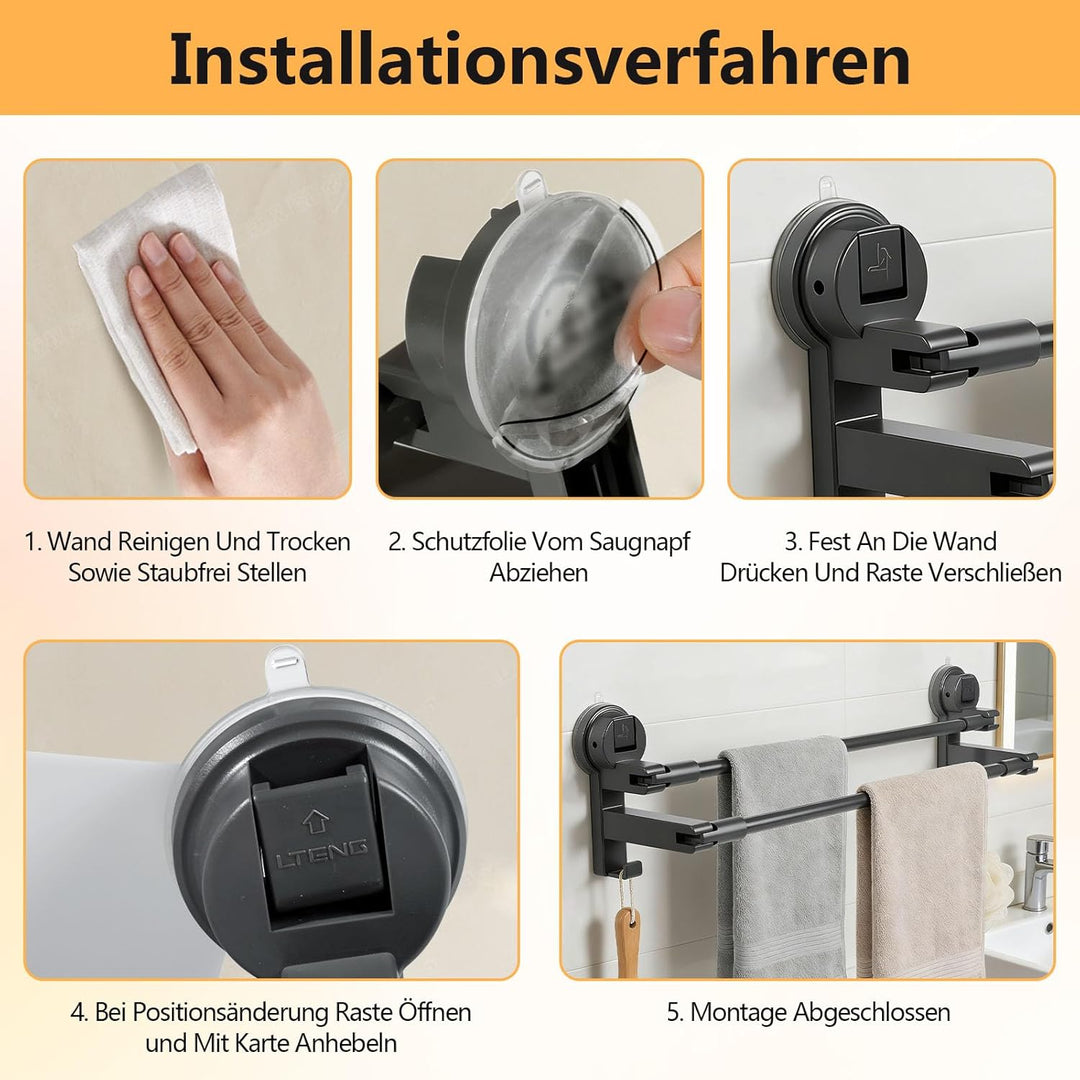 Installationsverfahren

1. Wand Reinigen Und Trocken Sowie Staubfrei Stellen

2. Schutzfolie Vom Saugnapf Abziehen

3. Fest An Die Wand Drücken Und Raste Verschließen

LTENG

4. Bei Positionsänderung Raste Öffnen und Mit Karte Anhebeln

5. Montage Abgeschlossen