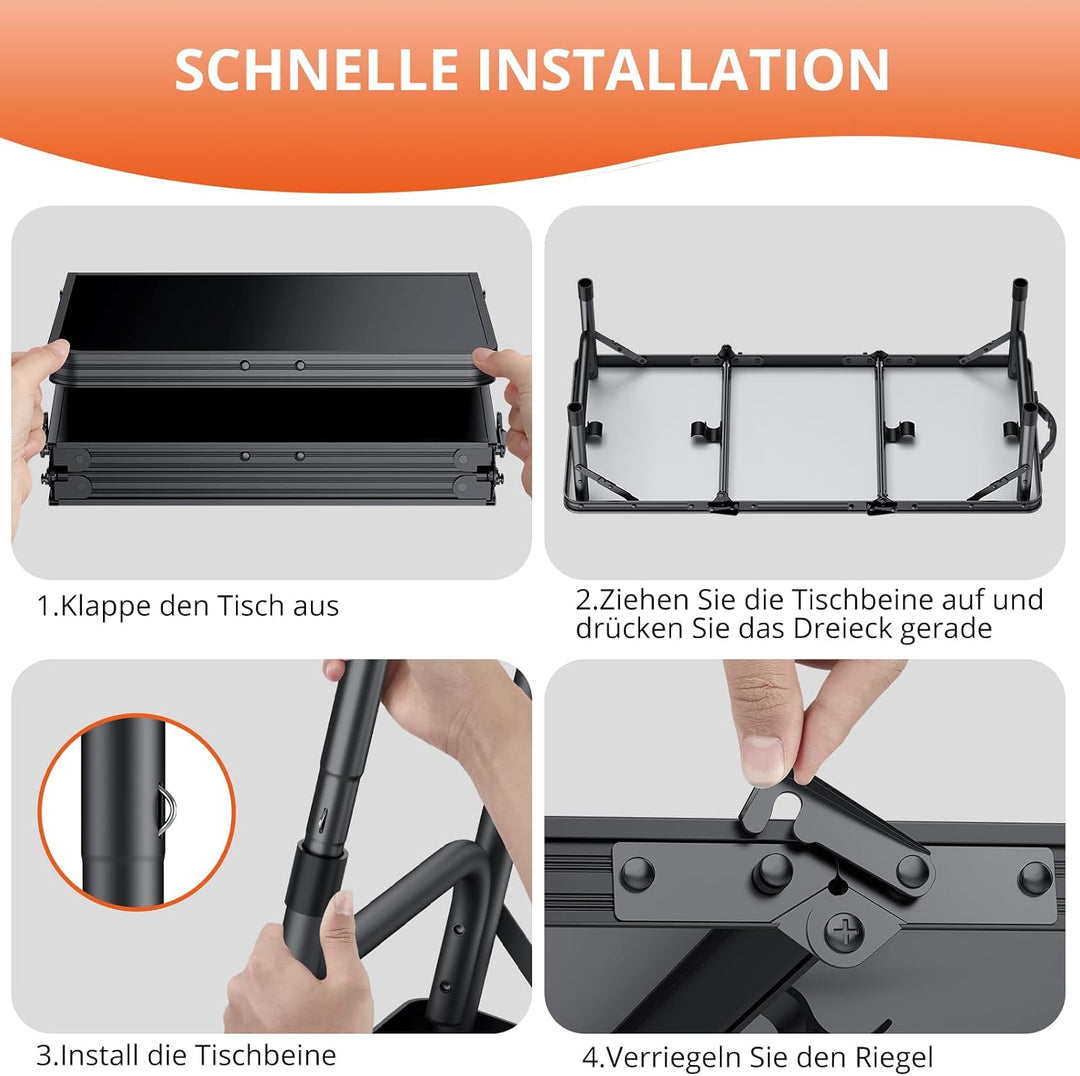 SCHNELLE INSTALLATION

1.Klappe den Tisch aus

2.Ziehen Sie die Tischbeine auf und drücken Sie das Dreieck gerade

3.Install die Tischbeine

4.Verriegeln Sie den Riegel