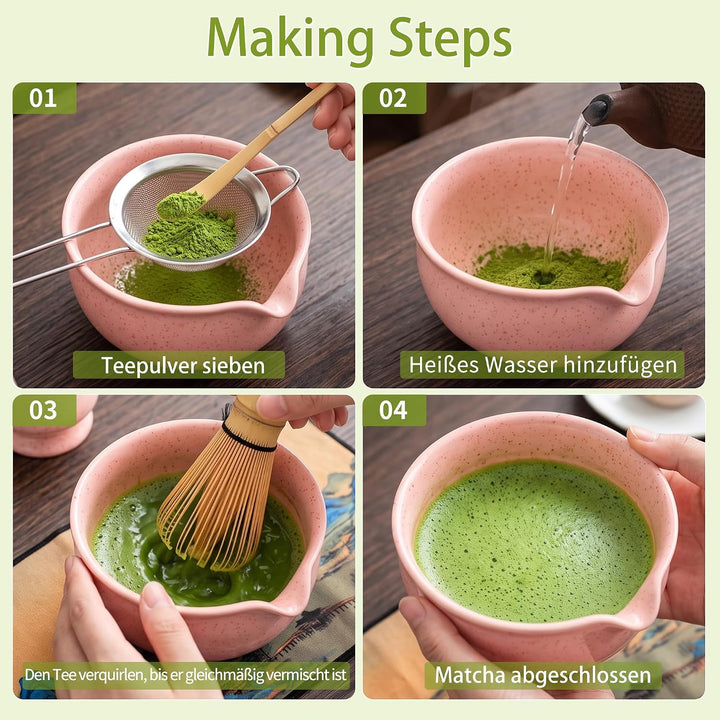 Making Steps

01

Teepulver sieben

02

Heißes Wasser hinzufügen

03

Den Tee verquirlen, bis er gleichmäßig vermischt ist

04

Matcha abgeschlossen