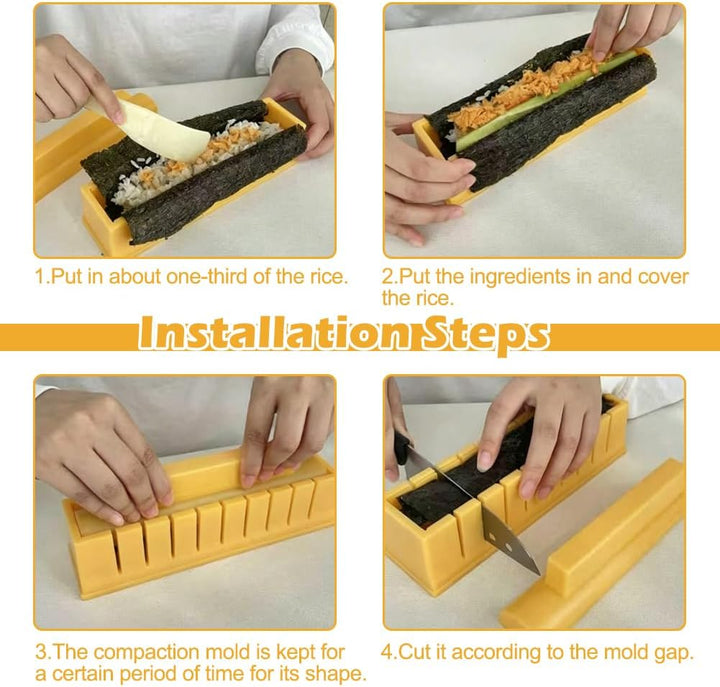 1.Put in about one-third of the rice.

2.Put the ingredients in and cover the rice.

Installation Steps

3.The compaction mold is kept for a certain period of time for its shape.

4.Cut it according to the mold gap.