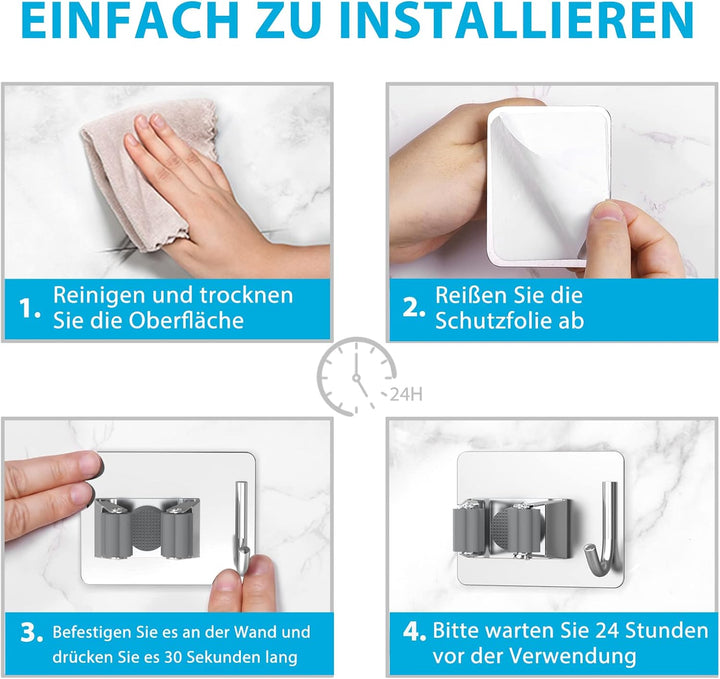 EINFACH ZU INSTALLIEREN

1. Reinigen und trocknen Sie die Oberfläche

2. Reißen Sie die Schutzfolie ab

24H

3. Befestigen Sie es an der Wand und drücken Sie es 30 Sekunden lang

4. Bitte warten Sie 24 Stunden vor der Verwendung