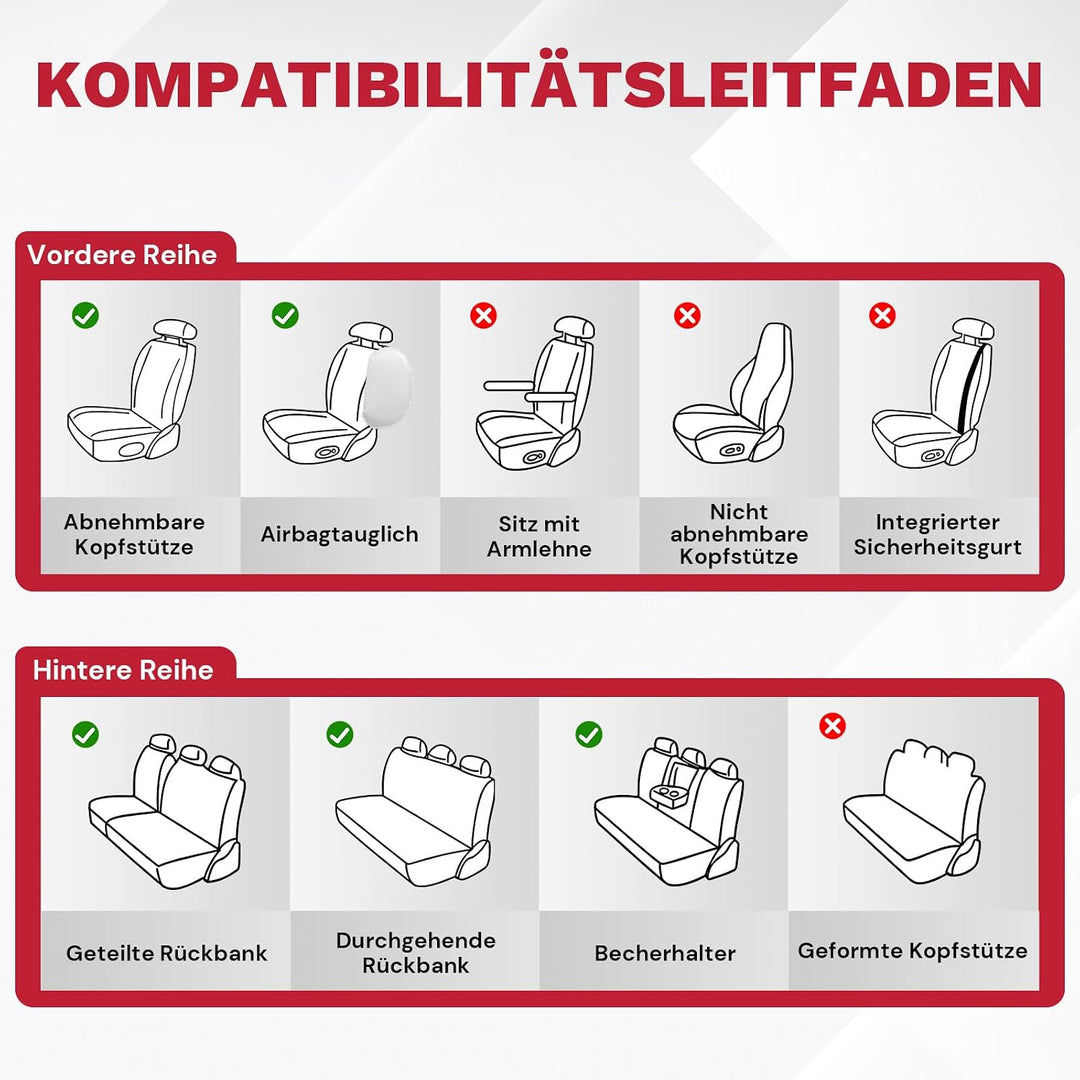 KOMPATIBILITÄTSLEITFADEN

Vordere Reihe

Abnehmbare Kopfstütze

Airbagtauglich

Sitz mit Armlehne

Nicht abnehmbare Kopfstütze

Integrierter Sicherheitsgurt

Hintere Reihe

Geteilte Rückbank

Durchgehende Rückbank

Becherhalter

Geformte Kopfstütze