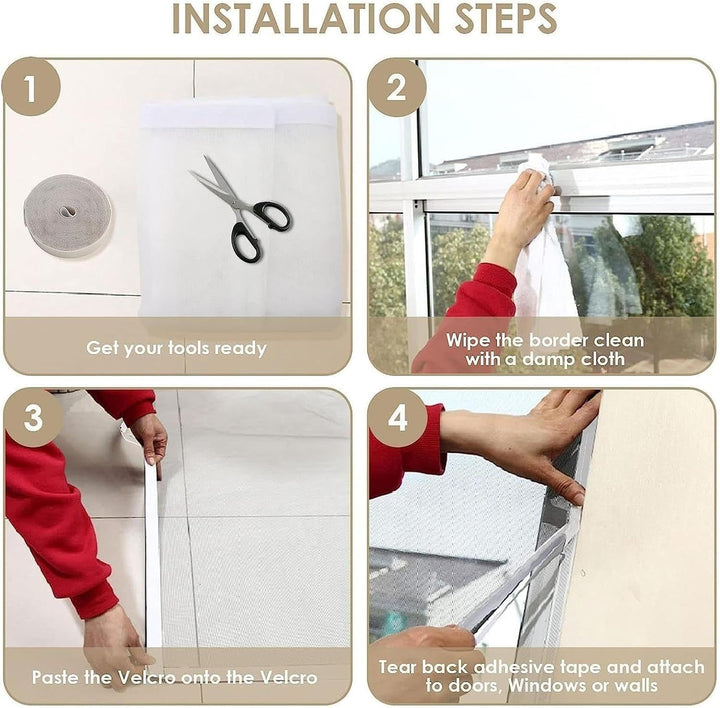 INSTALLATION STEPS

1

Get your tools ready

2

Wipe the border clean with a damp cloth

3

Paste the Velcro onto the Velcro

4

Tear back adhesive tape and attach to doors, Windows or walls