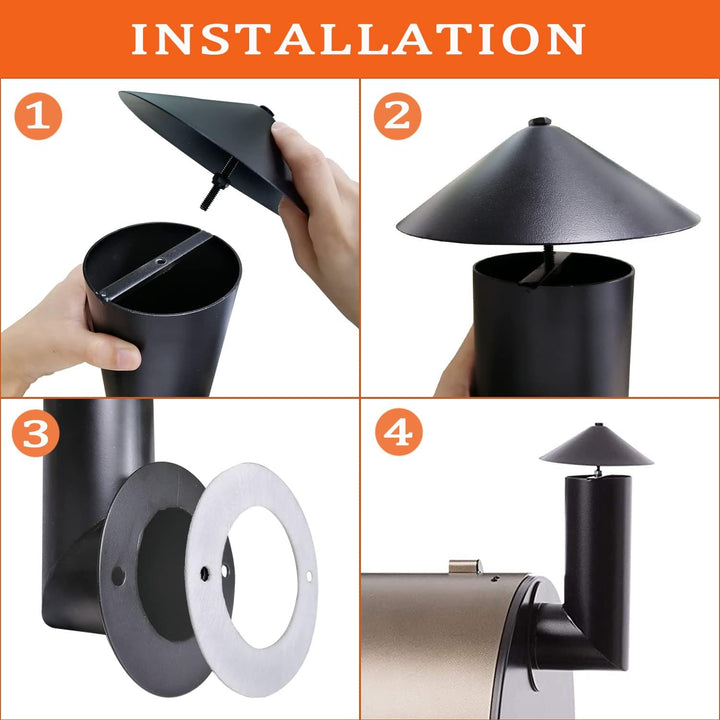 INSTALLATION

1

2

3

4