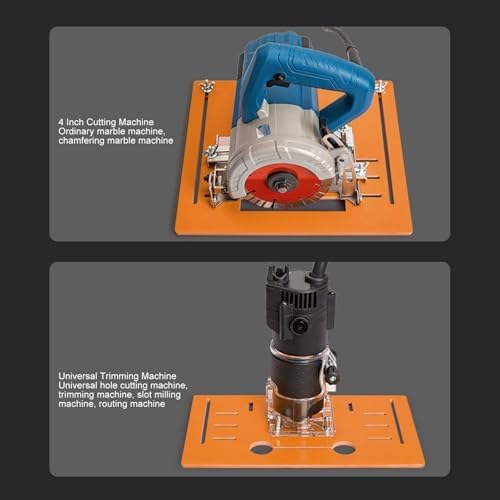 4 Inch Cutting Machine
Ordinary marble machine, chamfering marble machine

Universal Trimming Machine
Universal hole cutting machine, trimming machine, slot milling machine, routing machine