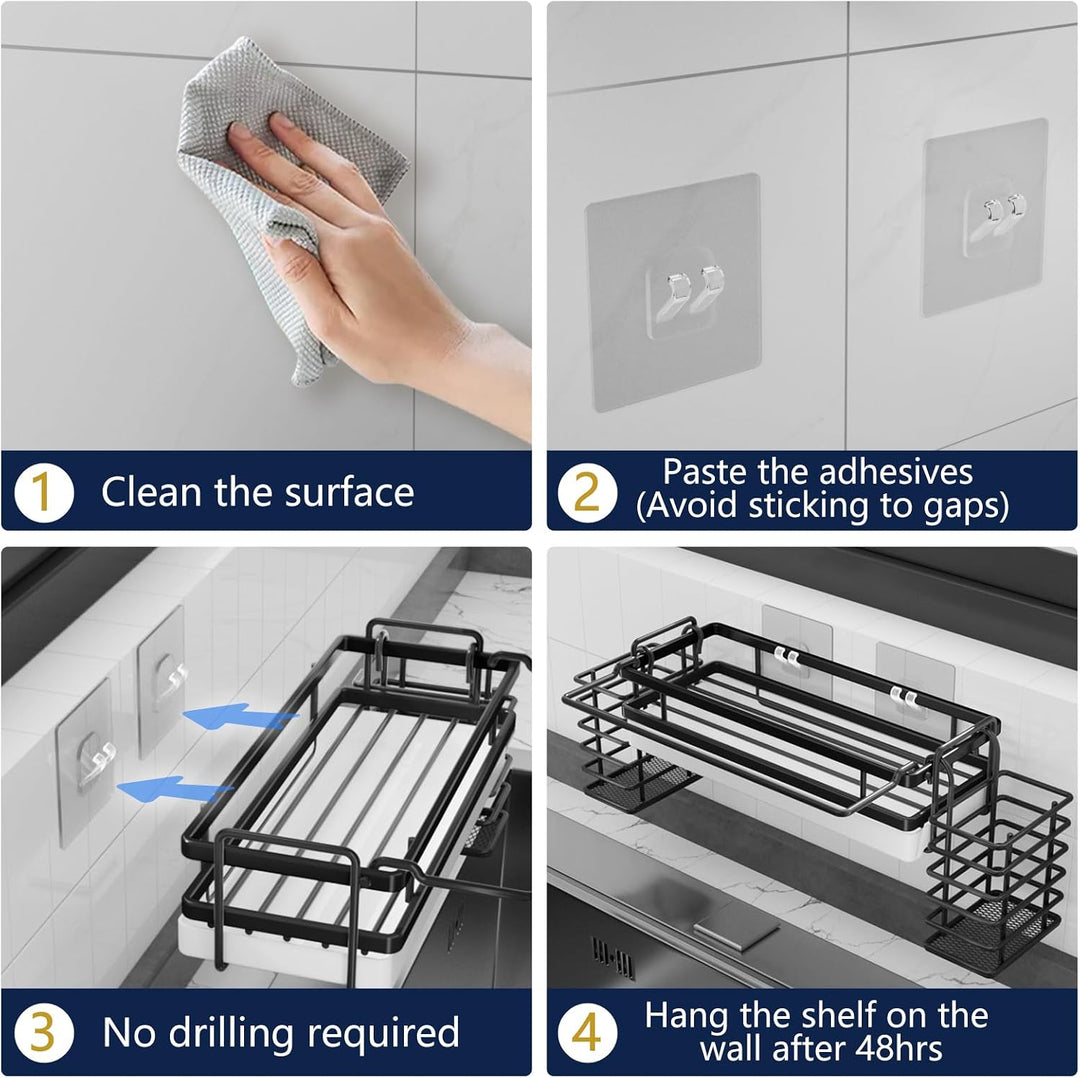 1 Clean the surface

2 Paste the adhesives (Avoid sticking to gaps)

3 No drilling required

4 Hang the shelf on the wall after 48hrs