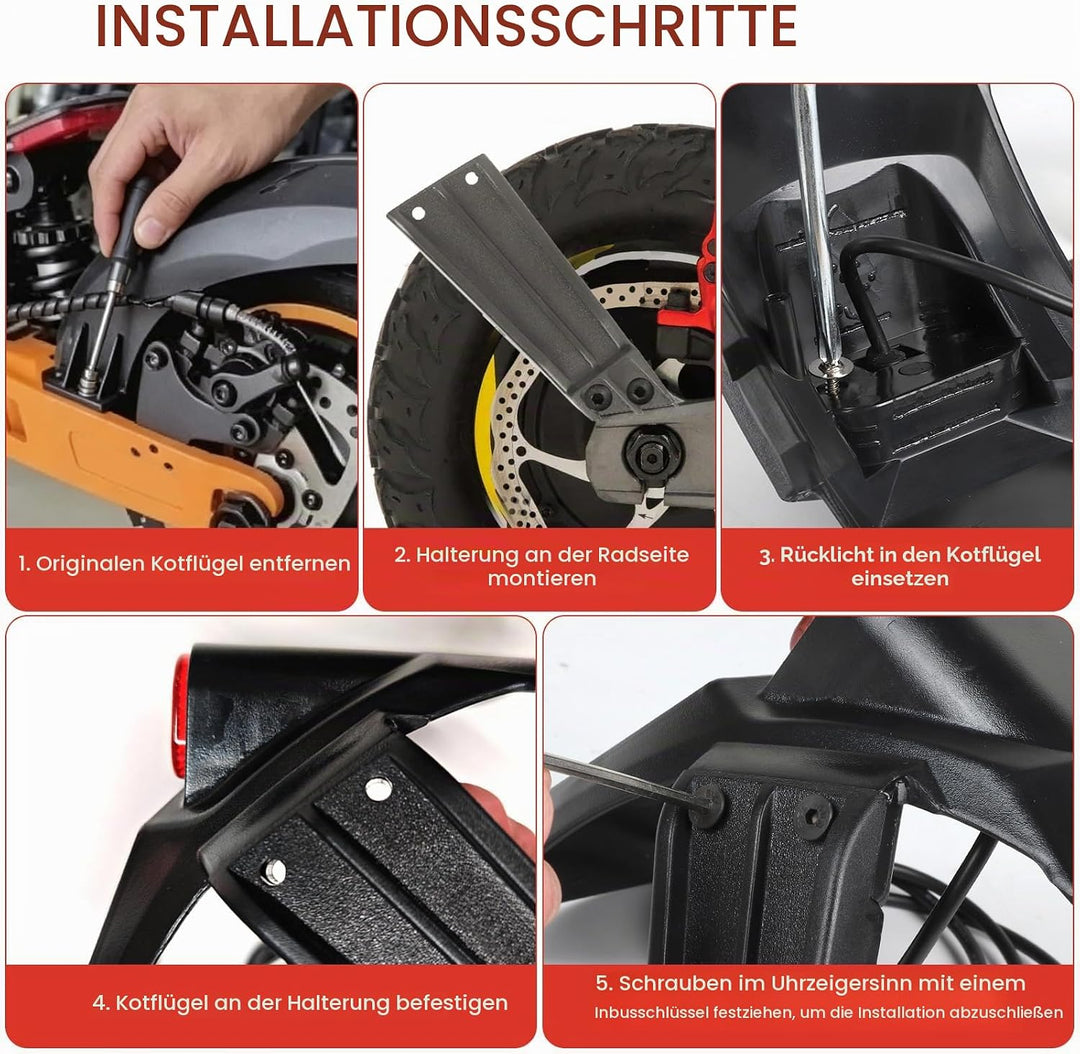 INSTALLATIONSSCHRITTE

1. Originalen Kotflügel entfernen

2. Halterung an der Radseite montieren

3. Rücklicht in den Kotflügel einsetzen

4. Kotflügel an der Halterung befestigen

5. Schrauben im Uhrzeigersinn mit einem Inbusschlüssel festziehen, um die Installation abzuschließen