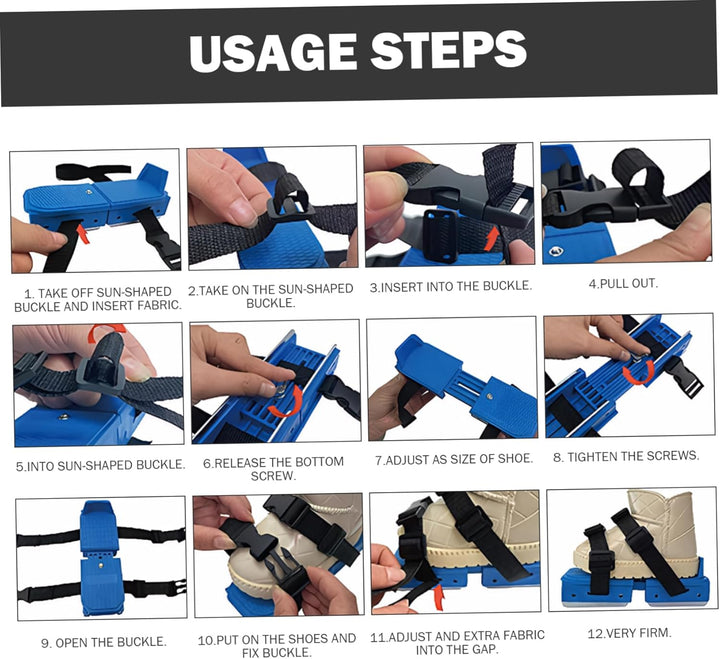 USAGE STEPS

1. TAKE OFF SUN-SHAPED BUCKLE AND INSERT FABRIC.

2.TAKE ON THE SUN-SHAPED BUCKLE.

3.INSERT INTO THE BUCKLE.

4.PULL OUT.

5.INTO SUN-SHAPED BUCKLE.

6.RELEASE THE BOTTOM SCREW.

7.ADJUST AS SIZE OF SHOE.

8. TIGHTEN THE SCREWS.

9. OPEN THE BUCKLE.

10.PUT ON THE SHOES AND FIX BUCKLE.

11.ADJUST AND EXTRA FABRIC INTO THE GAP.

12.VERY FIRM.