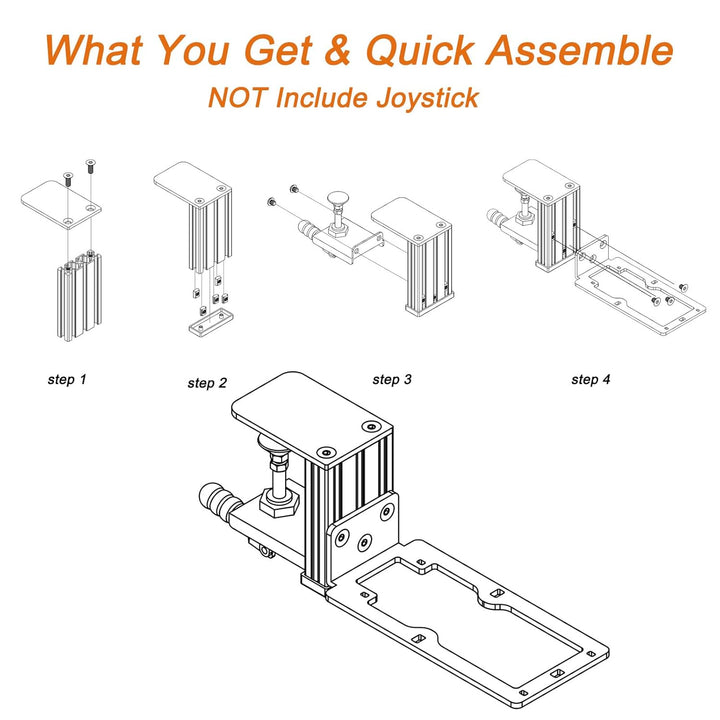 What You Get & Quick Assemble

NOT Include Joystick

step 1

step 2

step 3

step 4