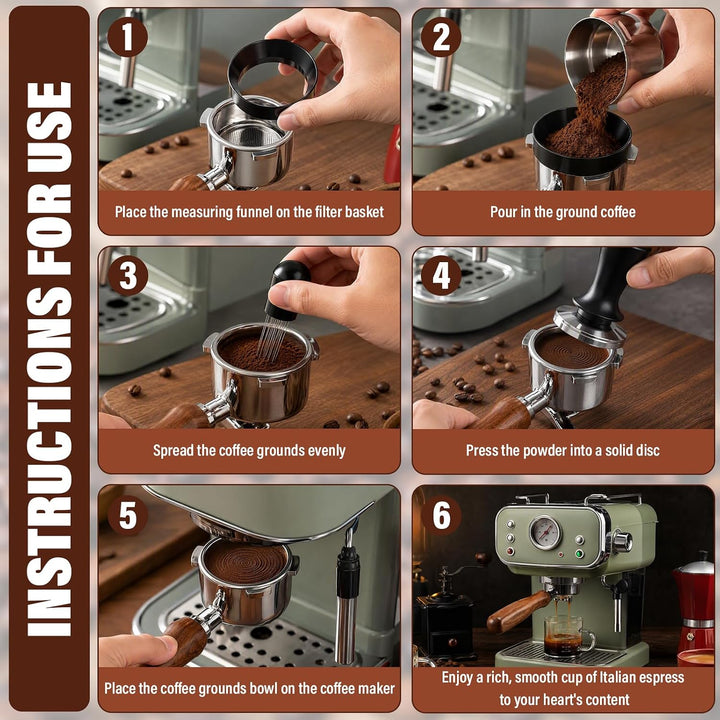 INSTRUCTIONS FOR USE

1
Place the measuring funnel on the filter basket

2
Pour in the ground coffee

3
Spread the coffee grounds evenly

4
Press the powder into a solid disc

5
Place the coffee grounds bowl on the coffee maker

6
Enjoy a rich, smooth cup of Italian espress to your heart's content