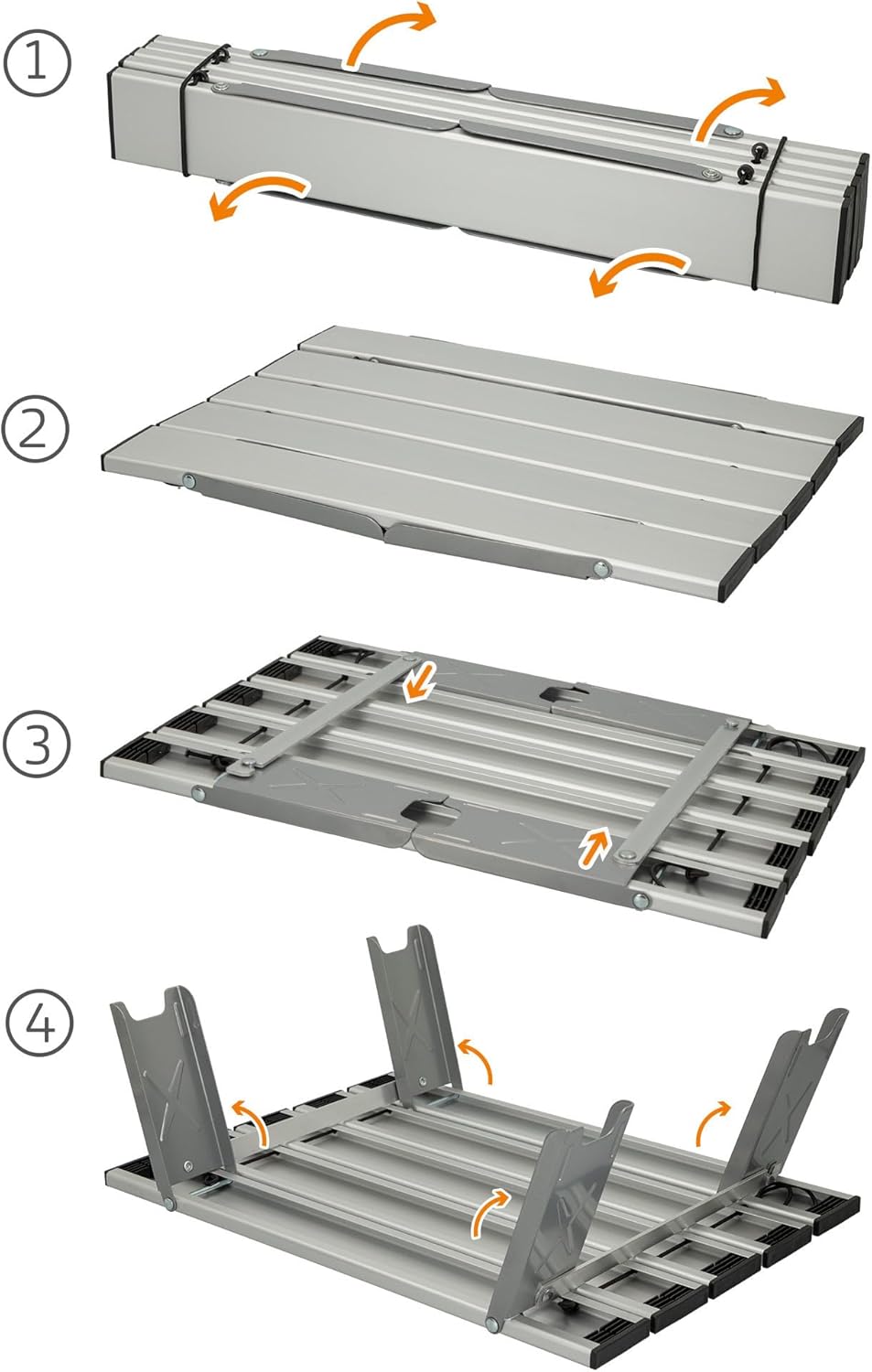 1
2
3
4