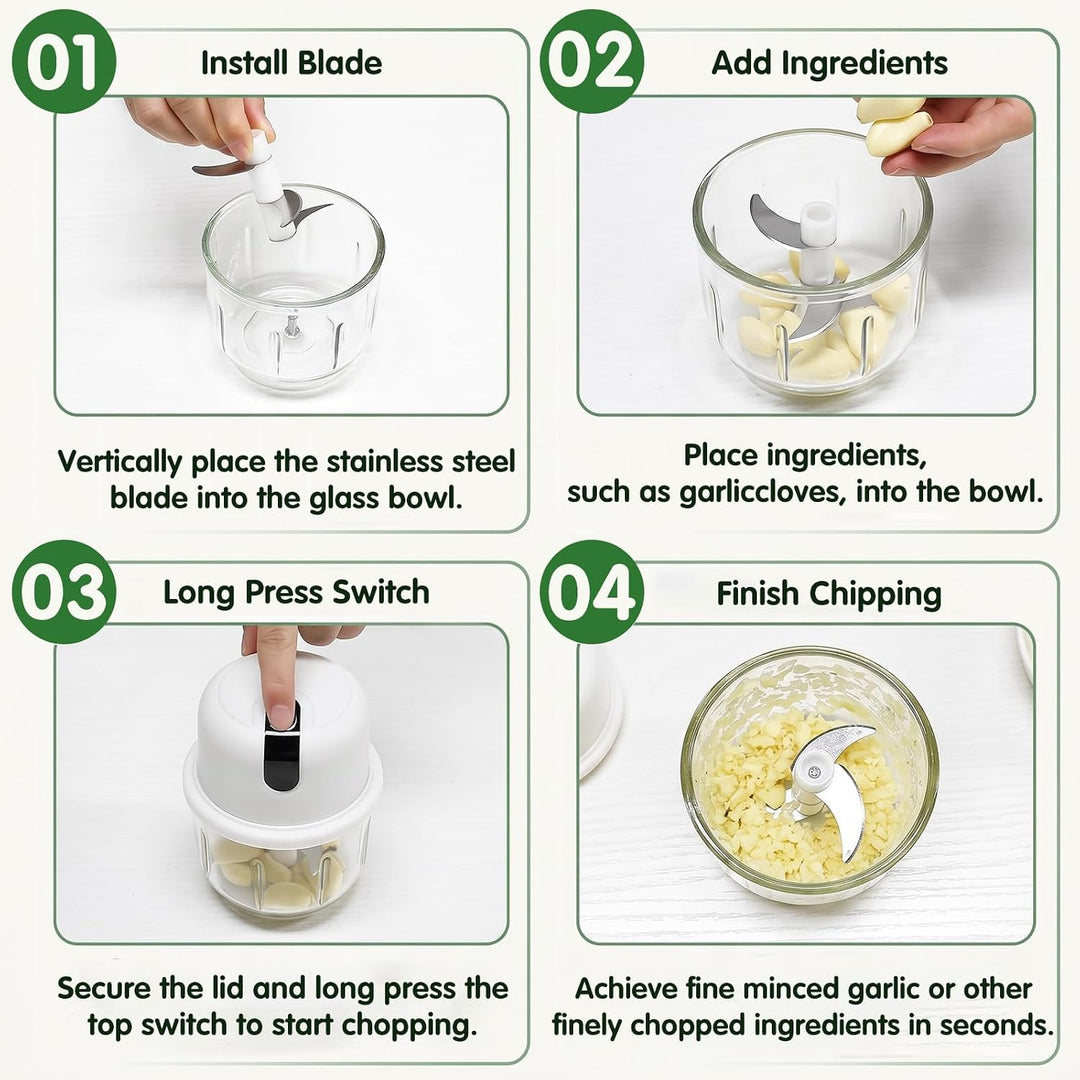 01 Install Blade

Vertically place the stainless steel blade into the glass bowl.

02 Add Ingredients

Place ingredients, such as garliccloves, into the bowl.

03 Long Press Switch

Secure the lid and long press the top switch to start chopping.

04 Finish Chipping

Achieve fine minced garlic or other finely chopped ingredients in seconds.