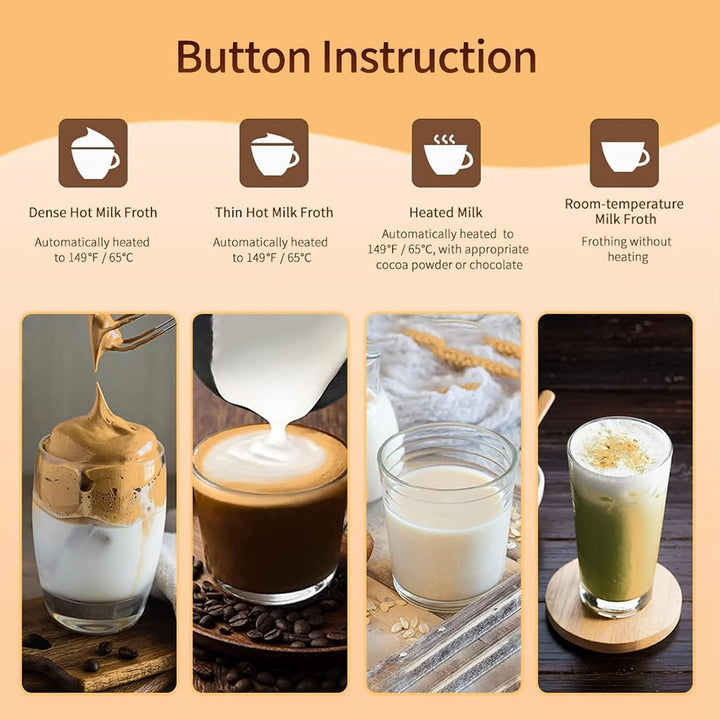 Button Instruction

Dense Hot Milk Froth

Automatically heated to 149°F / 65°C

Thin Hot Milk Froth

Automatically heated to 149°F / 65°C

Heated Milk

Automatically heated to 149°F / 65°C, with appropriate cocoa powder or chocolate

Room-temperature Milk Froth

Frothing without heating