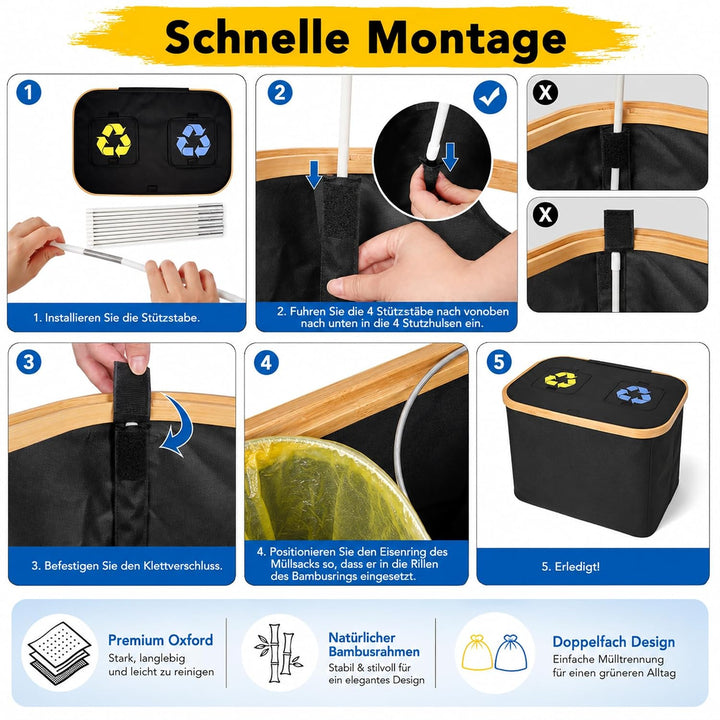 Schnelle Montage

1

1. Installieren Sie die Stützstabe.

2

2. Fuhren Sie die 4 Stützstäbe nach vonoben nach unten in die 4 Stutzhulsen ein.

X

X

3

3. Befestigen Sie den Klettverschluss.

4

4. Positionieren Sie den Eisenring des Müllsacks so, dass er in die Rillen des Bambusrings eingesetzt.

5

5. Erledigt!

Premium Oxford
Stark, langlebig und leicht zu reinigen

Natürlicher Bambusrahmen
Stabil & stilvoll für ein elegantes Design

Doppelfach Design
Einfache Mülltrennung für einen grüneren Alltag