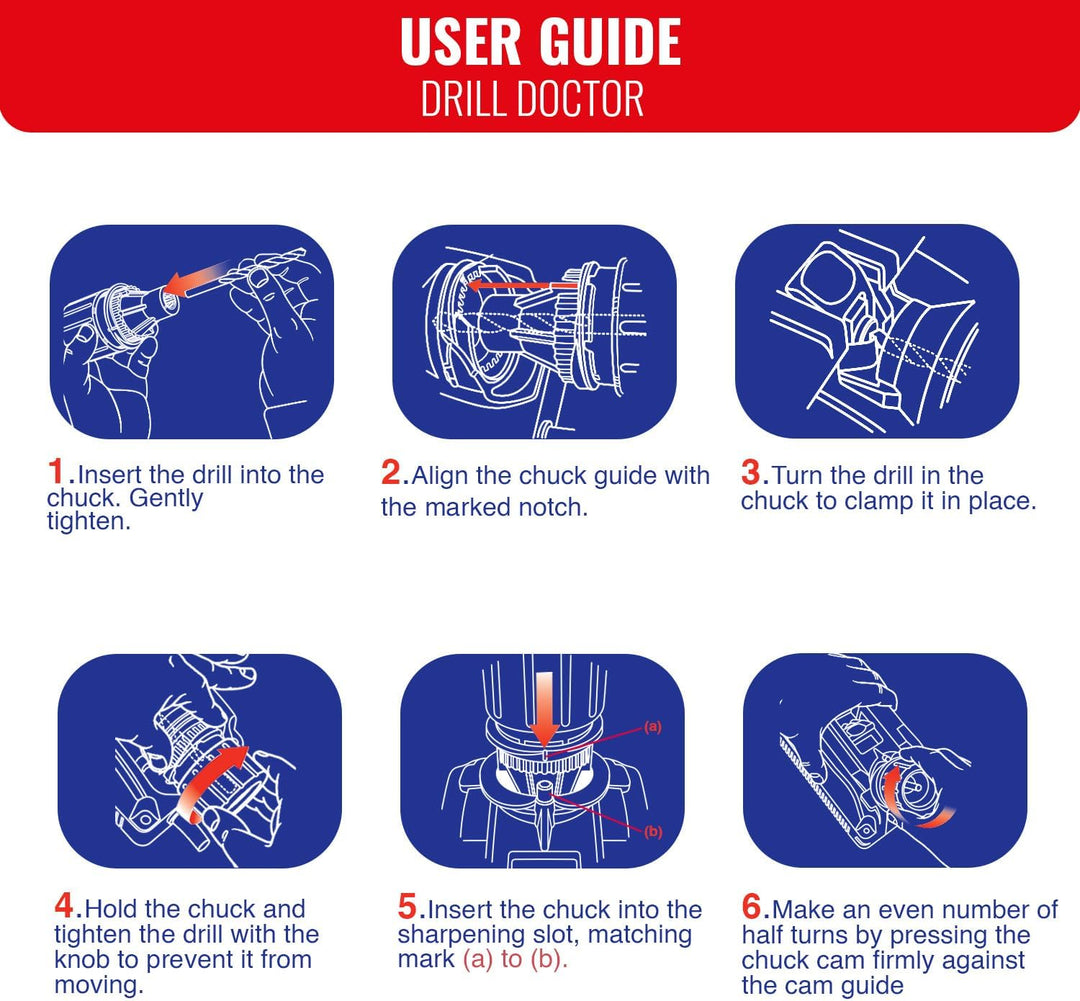 USER GUIDE
DRILL DOCTOR

1.Insert the drill into the chuck. Gently tighten.

2.Align the chuck guide with the marked notch.

3.Turn the drill in the chuck to clamp it in place.

(a)

(b)

4.Hold the chuck and tighten the drill with the knob to prevent it from moving.

5.Insert the chuck into the sharpening slot, matching mark (a) to (b).

6.Make an even number of half turns by pressing the chuck cam firmly against the cam guide