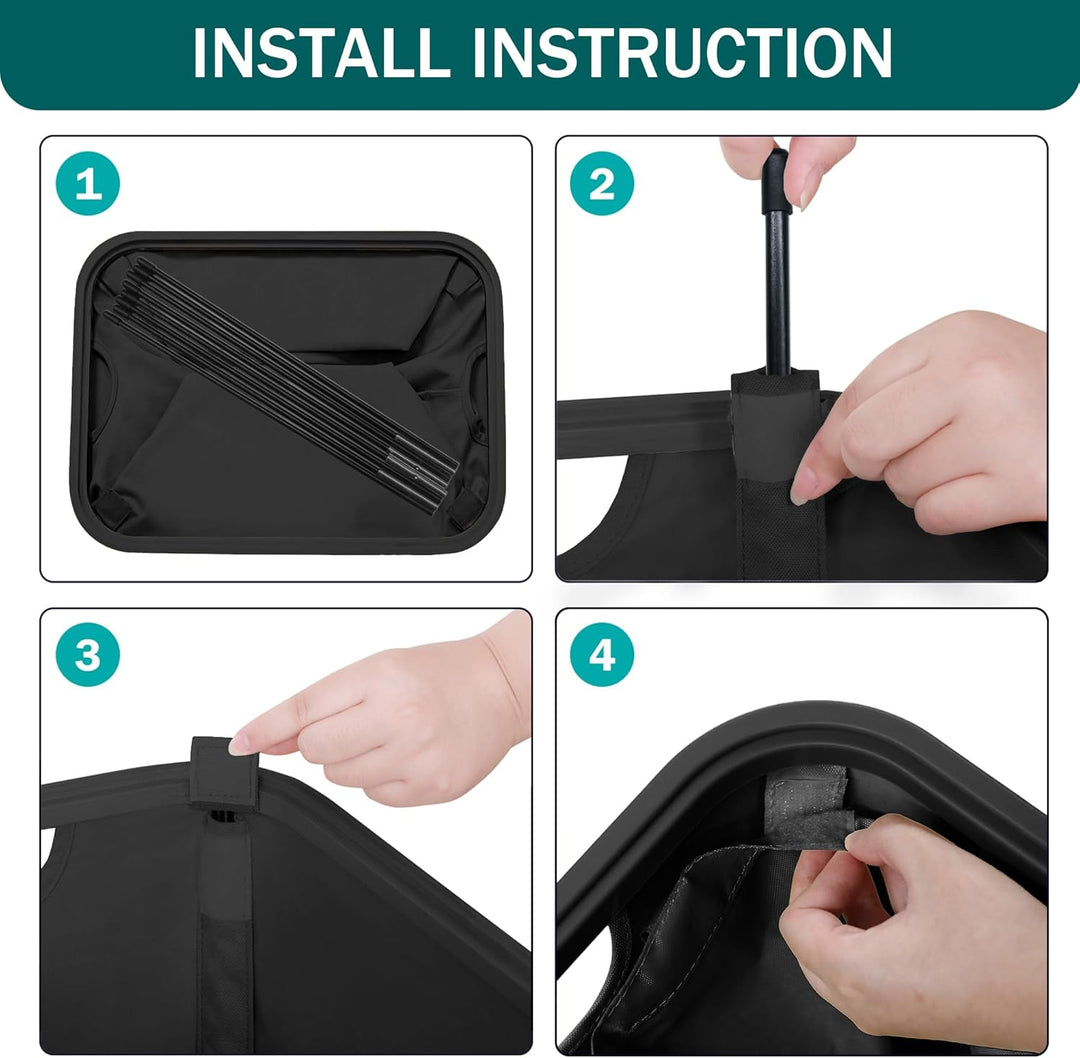 INSTALL INSTRUCTION

1

2

3

4