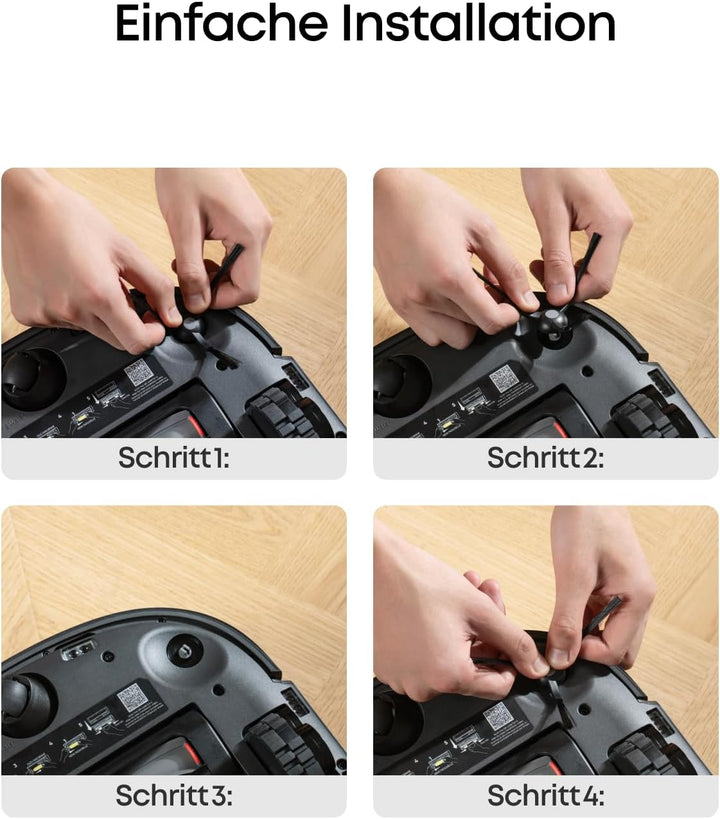 Einfache Installation

Schritt 1:

Schritt 2:

Schritt 3:

Schritt 4: