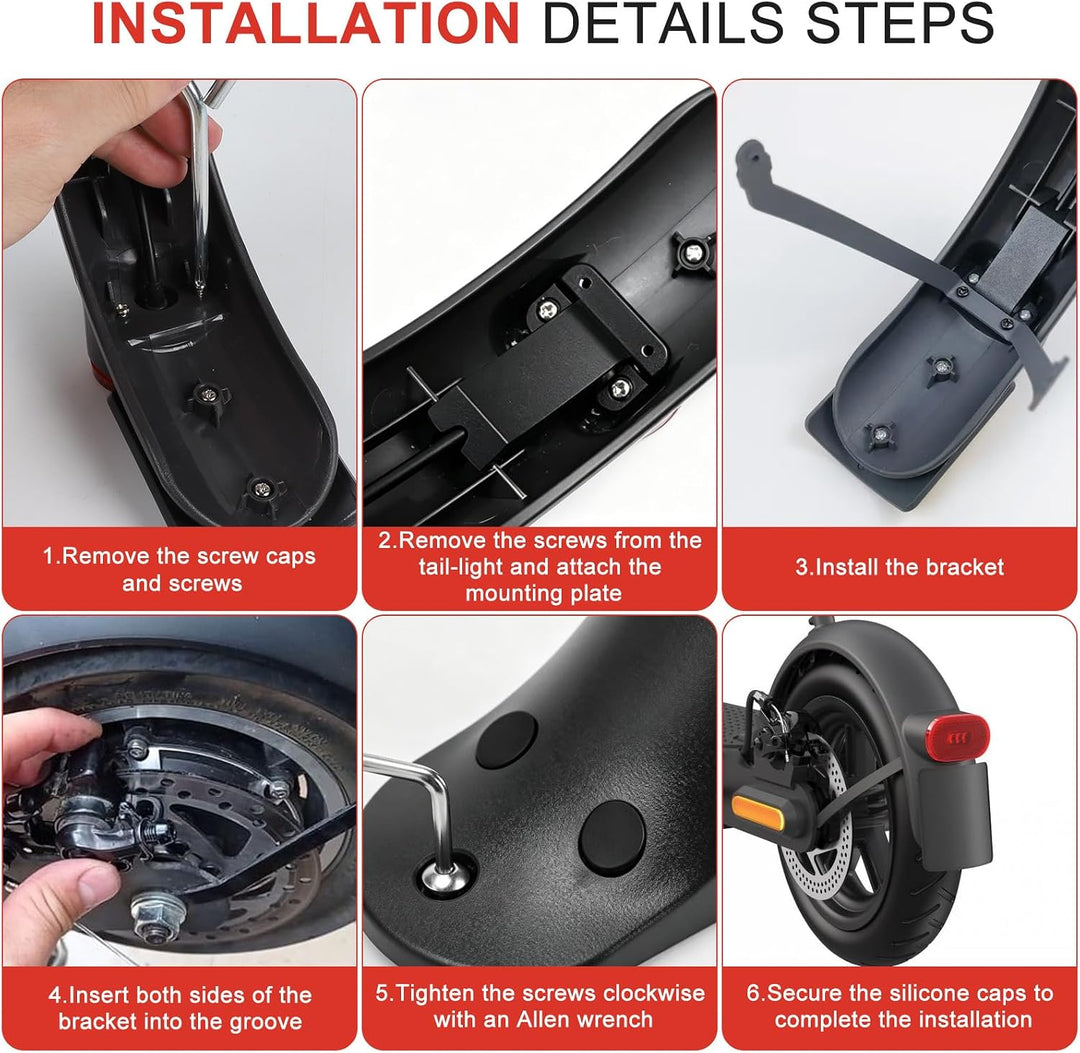 INSTALLATION DETAILS STEPS

1.Remove the screw caps and screws

2.Remove the screws from the tail-light and attach the mounting plate

3.Install the bracket

4.Insert both sides of the bracket into the groove

5.Tighten the screws clockwise with an Allen wrench

6.Secure the silicone caps to complete the installation