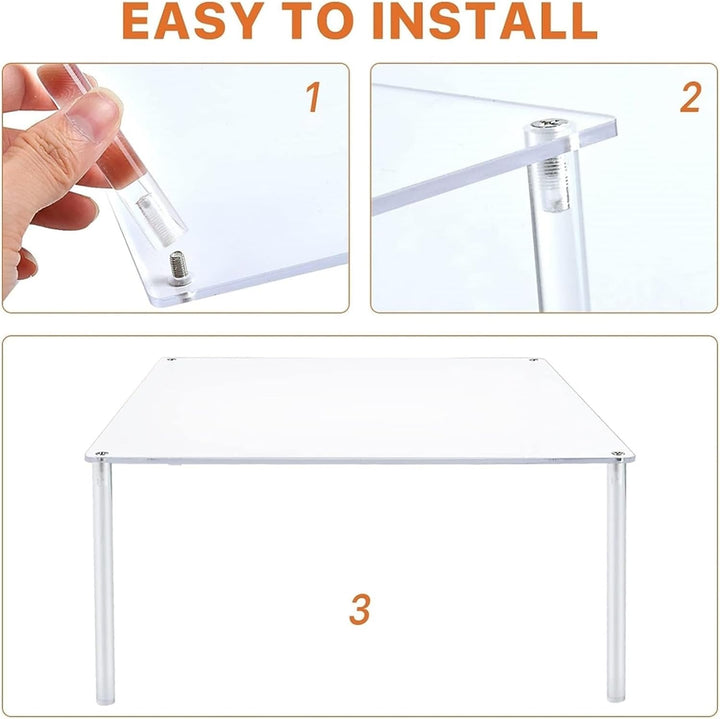 EASY TO INSTALL

1

2

3