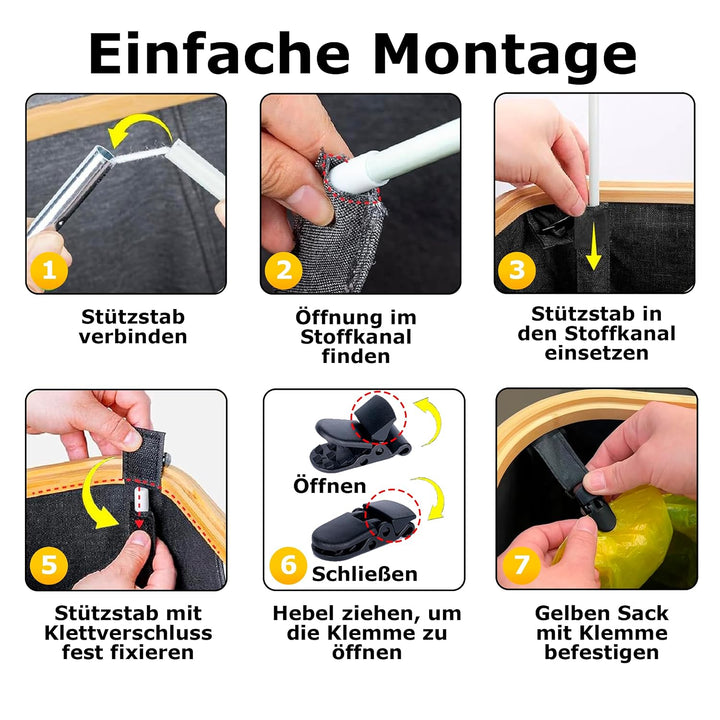 Einfache Montage

1

Stützstab verbinden

2

Öffnung im Stoffkanal finden

3

Stützstab in den Stoffkanal einsetzen

5

Stützstab mit Klettverschluss fest fixieren

Öffnen

6 Schließen

Hebel ziehen, um die Klemme zu öffnen

7

Gelben Sack mit Klemme befestigen