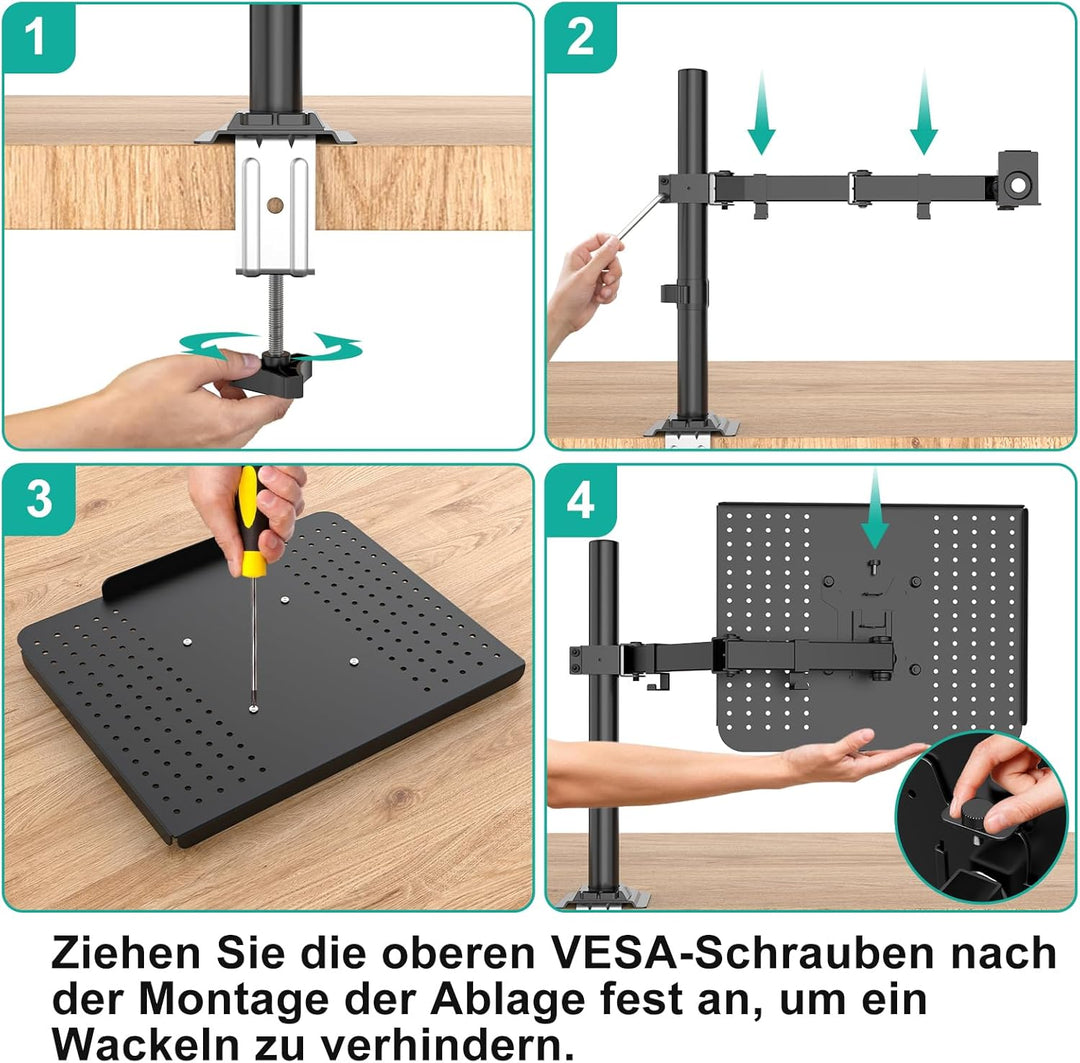 1

2

3

4

Ziehen Sie die oberen VESA-Schrauben nach der Montage der Ablage fest an, um ein Wackeln zu verhindern.