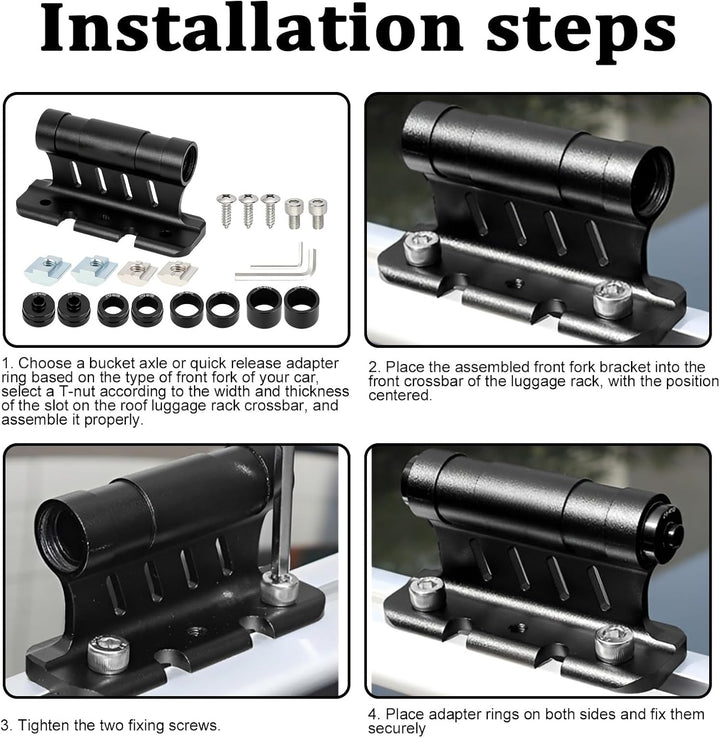 Installation steps

1. Choose a bucket axle or quick release adapter ring based on the type of front fork of your car, select a T-nut according to the width and thickness of the slot on the roof luggage rack crossbar, and assemble it properly.

2. Place the assembled front fork bracket into the front crossbar of the luggage rack, with the position centered.

3. Tighten the two fixing screws.

4. Place adapter rings on both sides and fix them securely