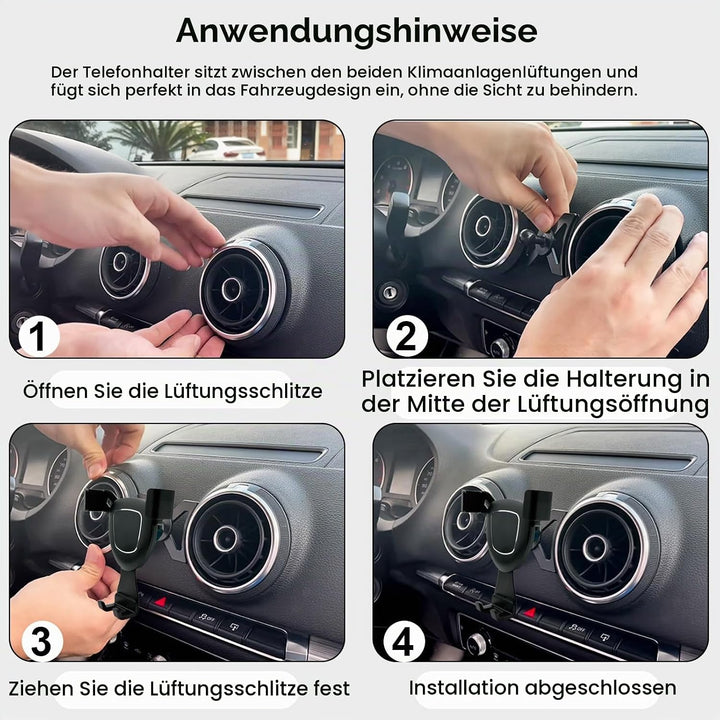 Anwendungshinweise

Der Telefonhalter sitzt zwischen den beiden Klimaanlagenlüftungen und fügt sich perfekt in das Fahrzeugdesign ein, ohne die Sicht zu behindern.

1

Öffnen Sie die Lüftungsschlitze

2

Platzieren Sie die Halterung in der Mitte der Lüftungsöffnung

3

Ziehen Sie die Lüftungsschlitze fest

4

Installation abgeschlossen