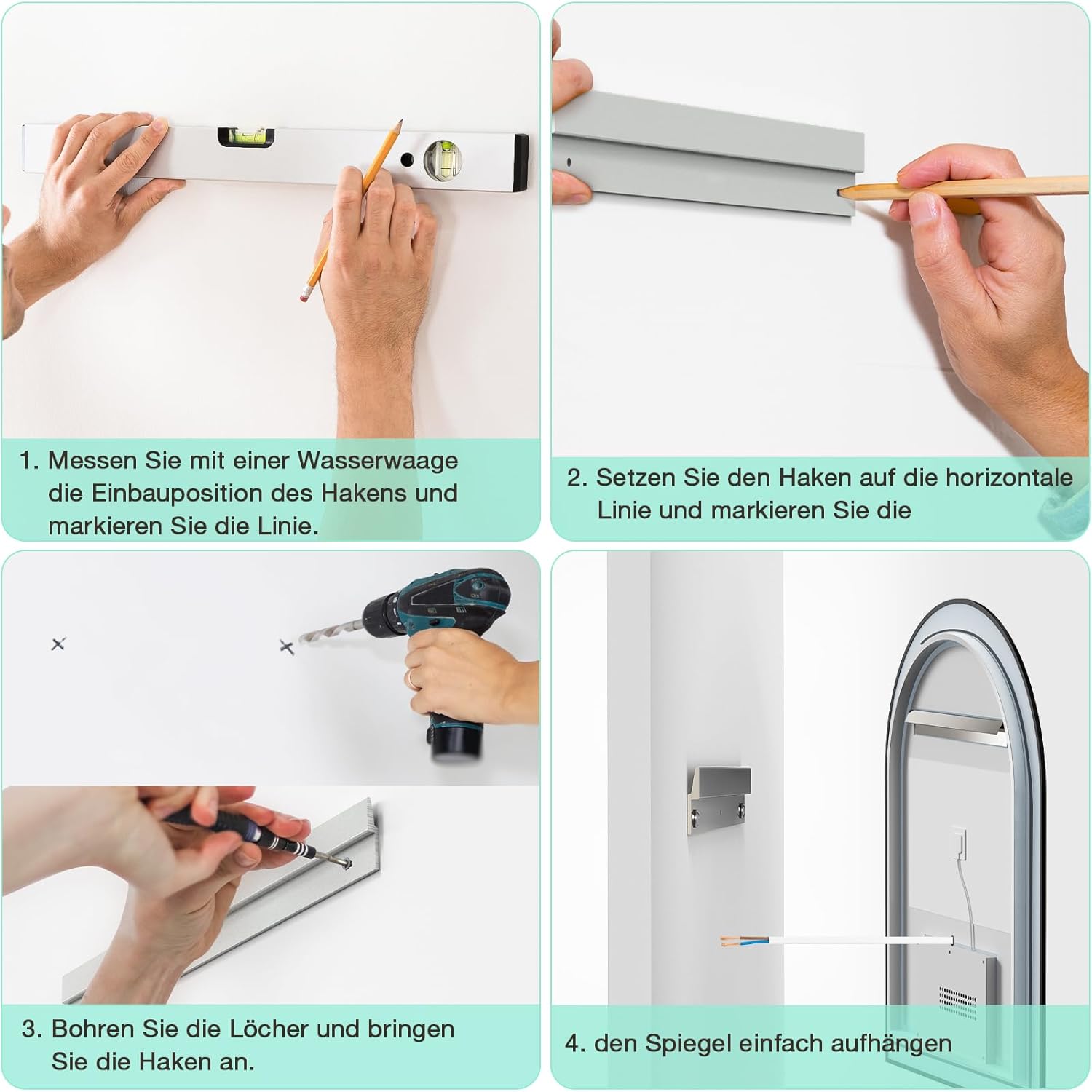 1. Messen Sie mit einer Wasserwaage die Einbauposition des Hakens und markieren Sie die Linie.

2. Setzen Sie den Haken auf die horizontale Linie und markieren Sie die

3. Bohren Sie die Löcher und bringen Sie die Haken an.

4. den Spiegel einfach aufhängen