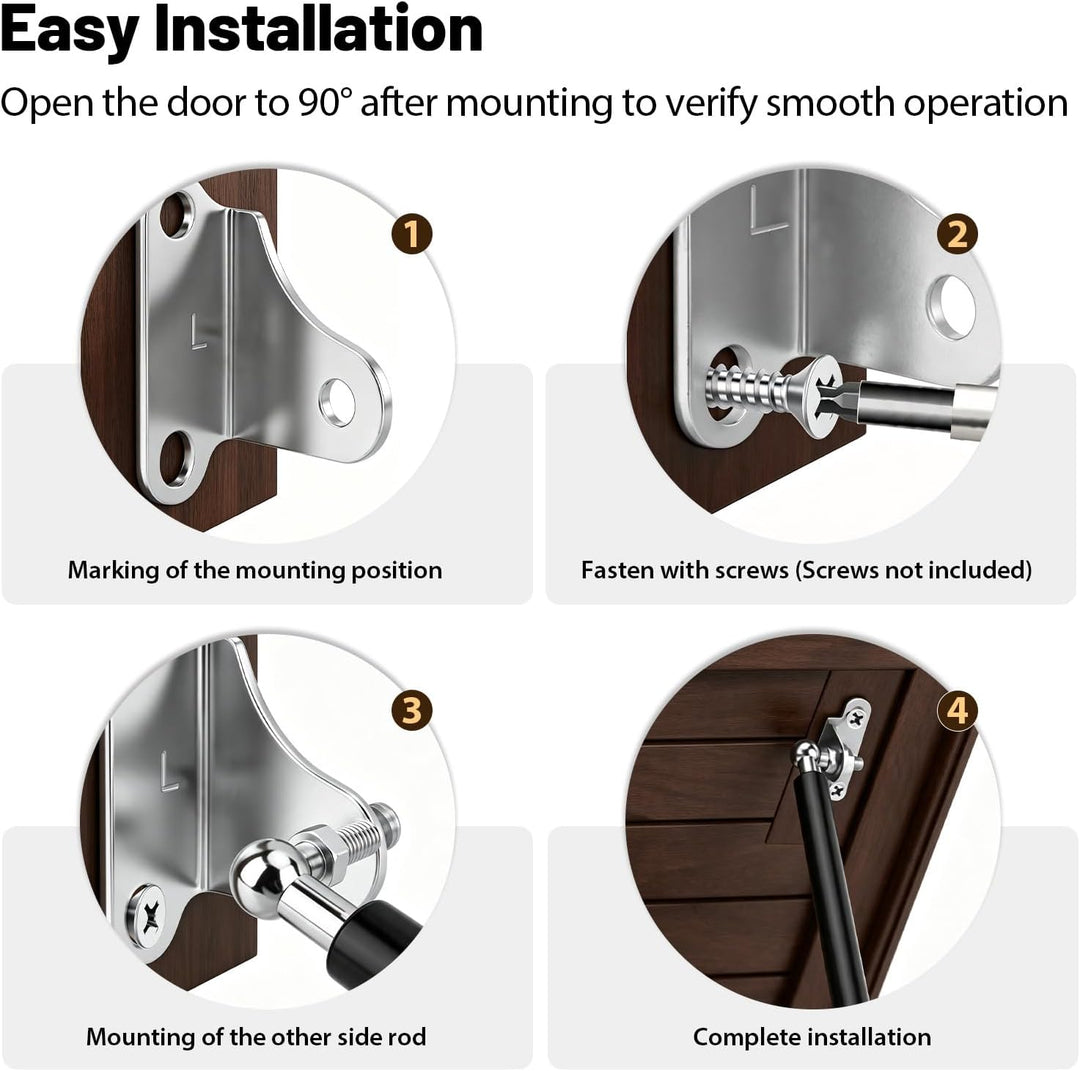 Easy Installation

Open the door to 90° after mounting to verify smooth operation

1

L

Marking of the mounting position

2

L

Fasten with screws (Screws not included)

3

L

Mounting of the other side rod

4

Complete installation