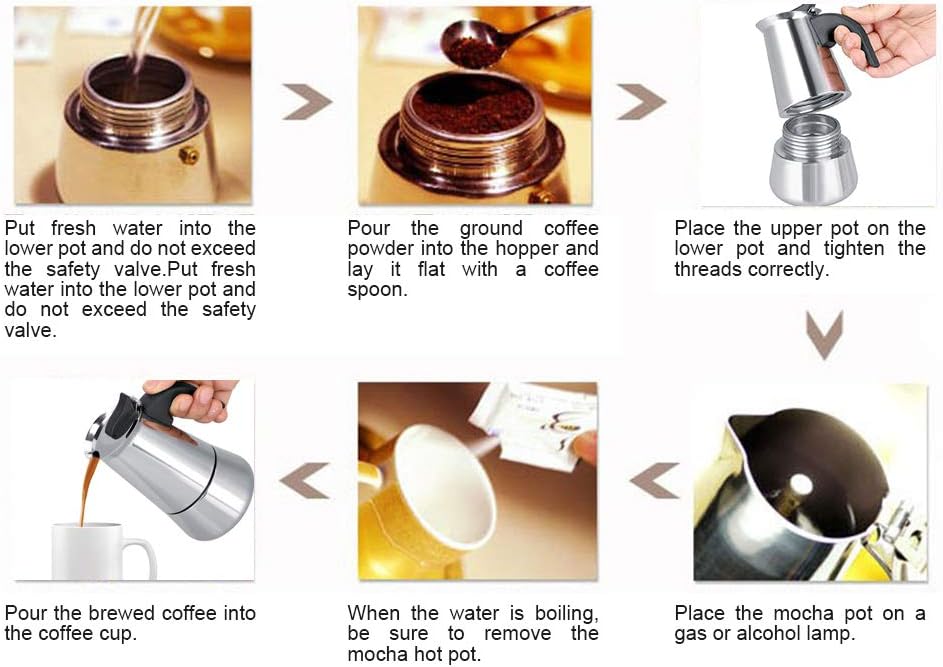 Put fresh water into the lower pot and do not exceed the safety valve.Put fresh water into the lower pot and do not exceed the safety valve.

Pour the ground coffee powder into the hopper and lay it flat with a coffee spoon.

Place the upper pot on the lower pot and tighten the threads correctly.

Place the mocha pot on a gas or alcohol lamp.

When the water is boiling, be sure to remove the mocha hot pot.

Pour the brewed coffee into the coffee cup.