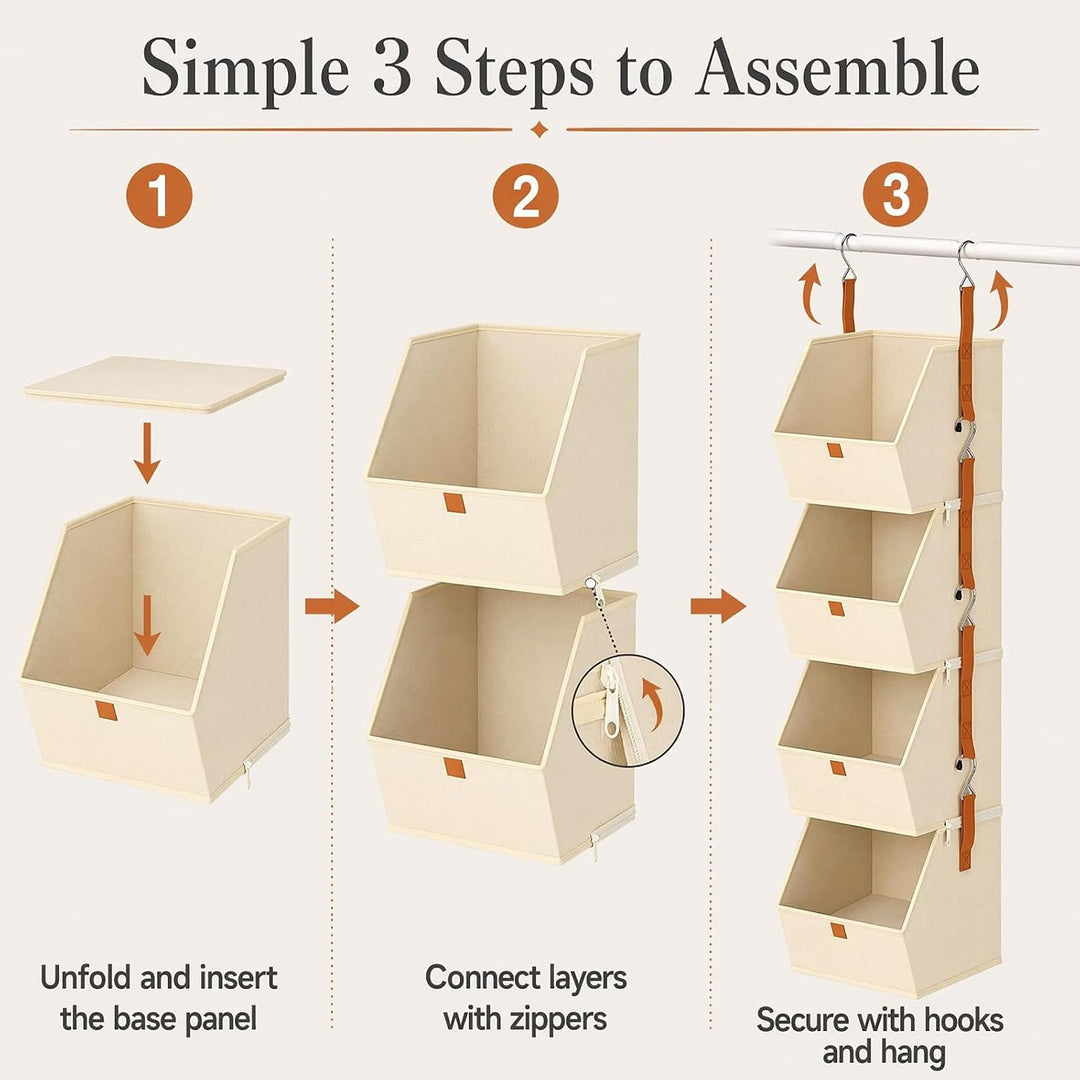 Simple 3 Steps to Assemble

1

Unfold and insert the base panel

2

Connect layers with zippers

3

Secure with hooks and hang