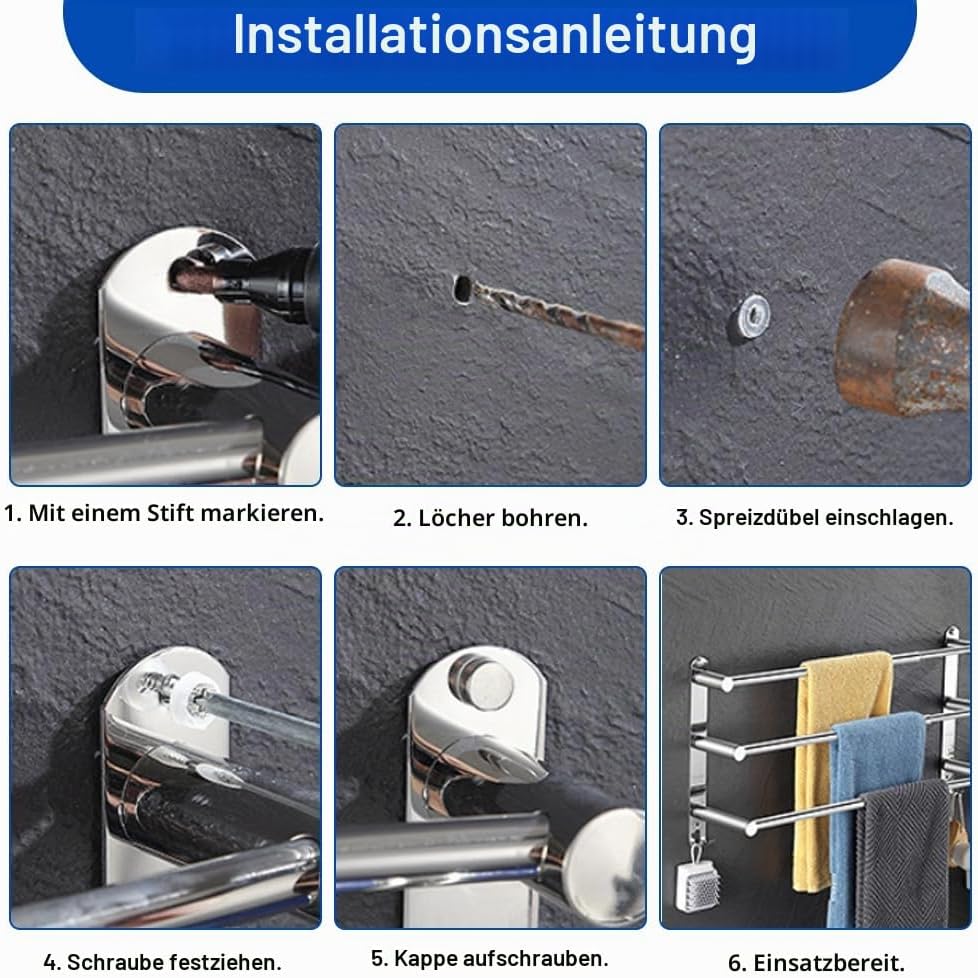 Installationsanleitung

1. Mit einem Stift markieren.

2. Löcher bohren.

3. Spreizdübel einschlagen.

4. Schraube festziehen.

5. Kappe aufschrauben.

6. Einsatzbereit.