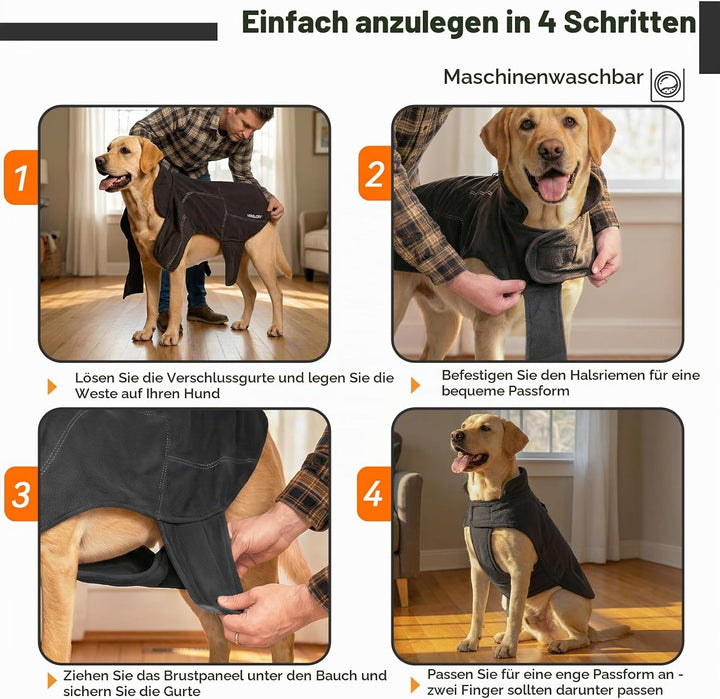 Einfach anzulegen in 4 Schritten

Maschinenwaschbar

1

Lösen Sie die Verschlussgurte und legen Sie die Weste auf Ihren Hund

2

Befestigen Sie den Halsriemen für eine bequeme Passform

3

Ziehen Sie das Brustpaneel unter den Bauch und sichern Sie die Gurte

4

Passen Sie für eine enge Passform an - zwei Finger sollten darunter passen