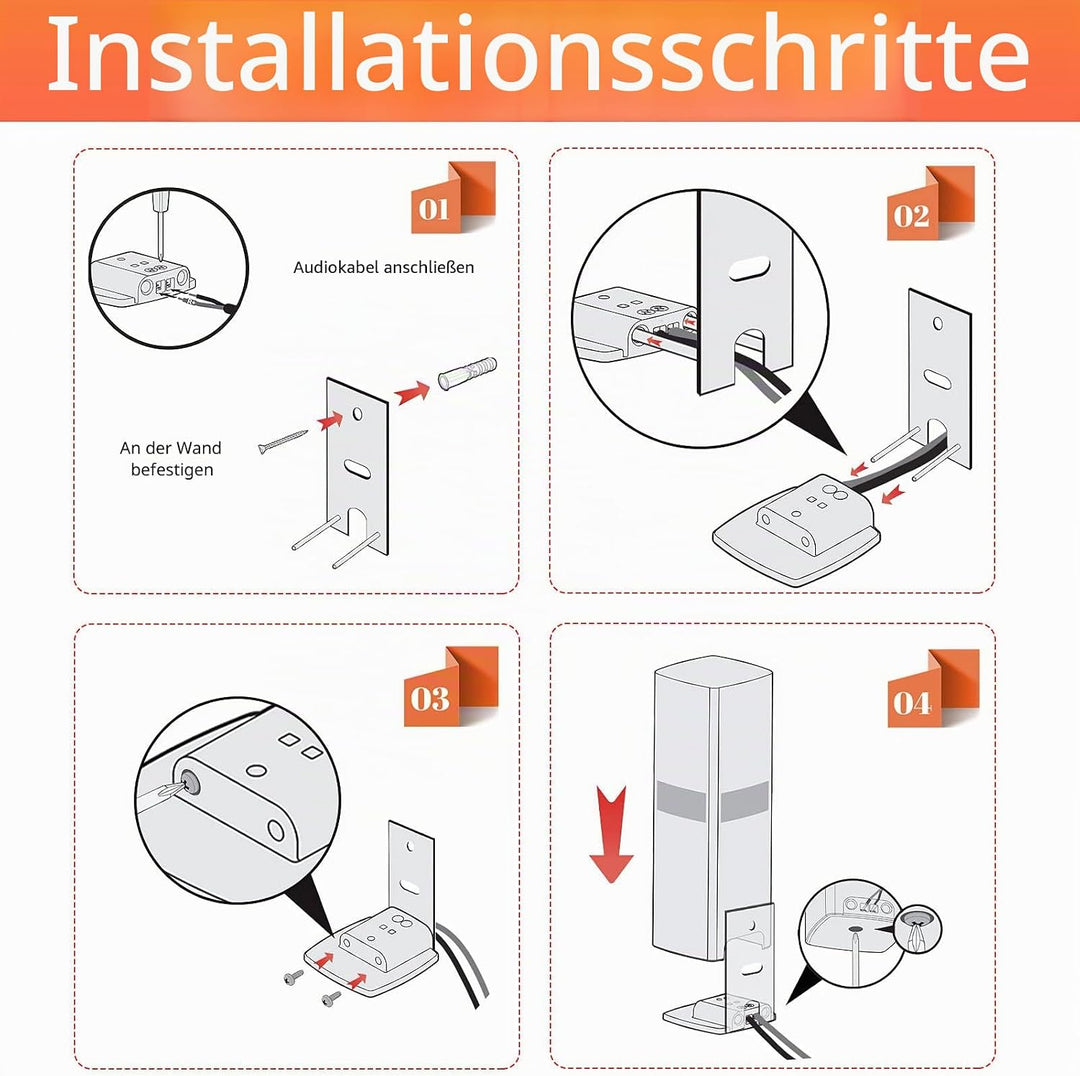 Installationsschritte

01

Audiokabel anschließen

An der Wand befestigen

02

03

04