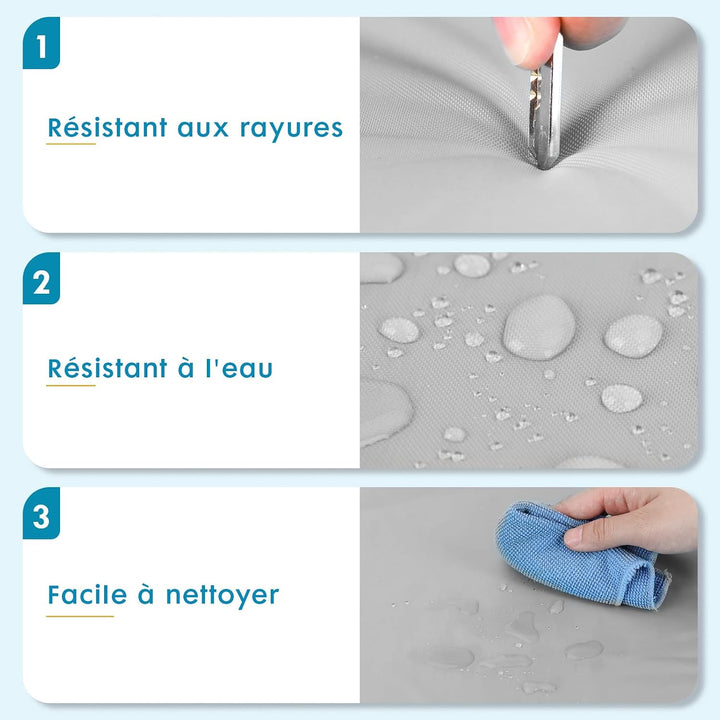 1

Résistant aux rayures

2

Résistant à l'eau

3

Facile à nettoyer