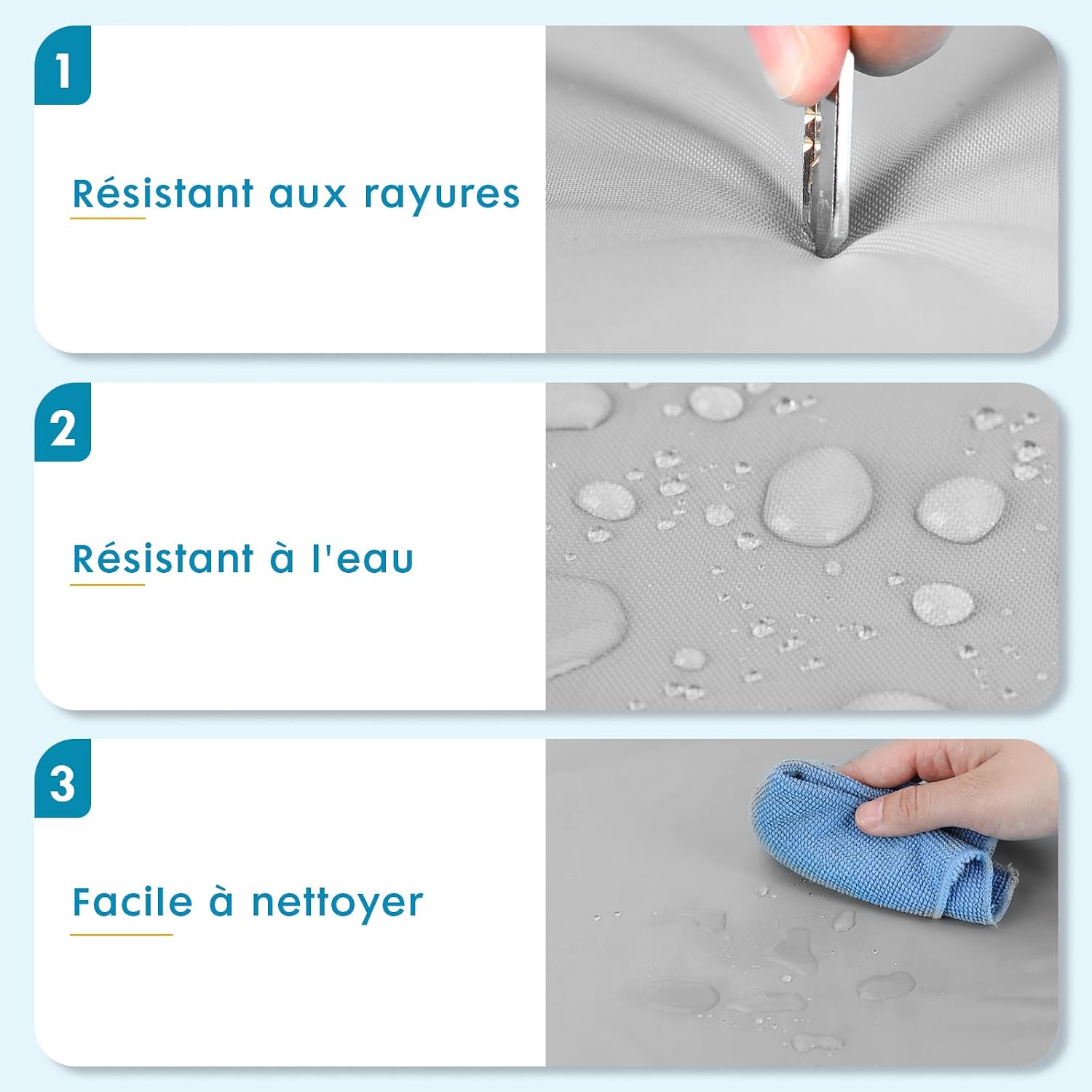 1

Résistant aux rayures

2

Résistant à l'eau

3

Facile à nettoyer